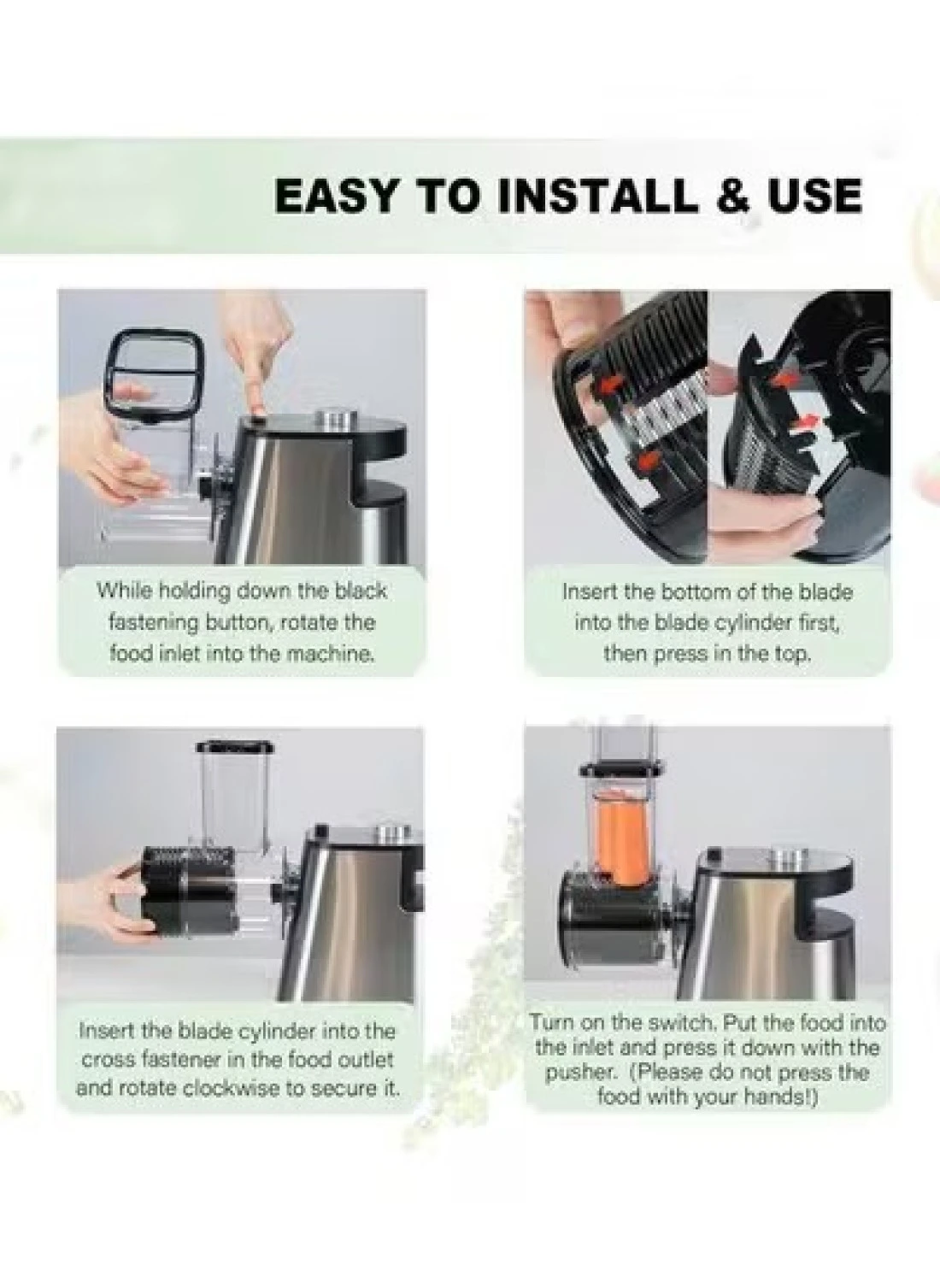 EASY TO INSTALL & USE

While holding down the black fastening button, rotate the food inlet into the machine.

Insert the bottom of the blade into the blade cylinder first, then press in the top.

Insert the blade cylinder into the cross fastener in the food outlet and rotate clockwise to secure it.

Turn on the switch. Put the food into the inlet and press it down with the pusher. (Please do not press the food with your hands!)