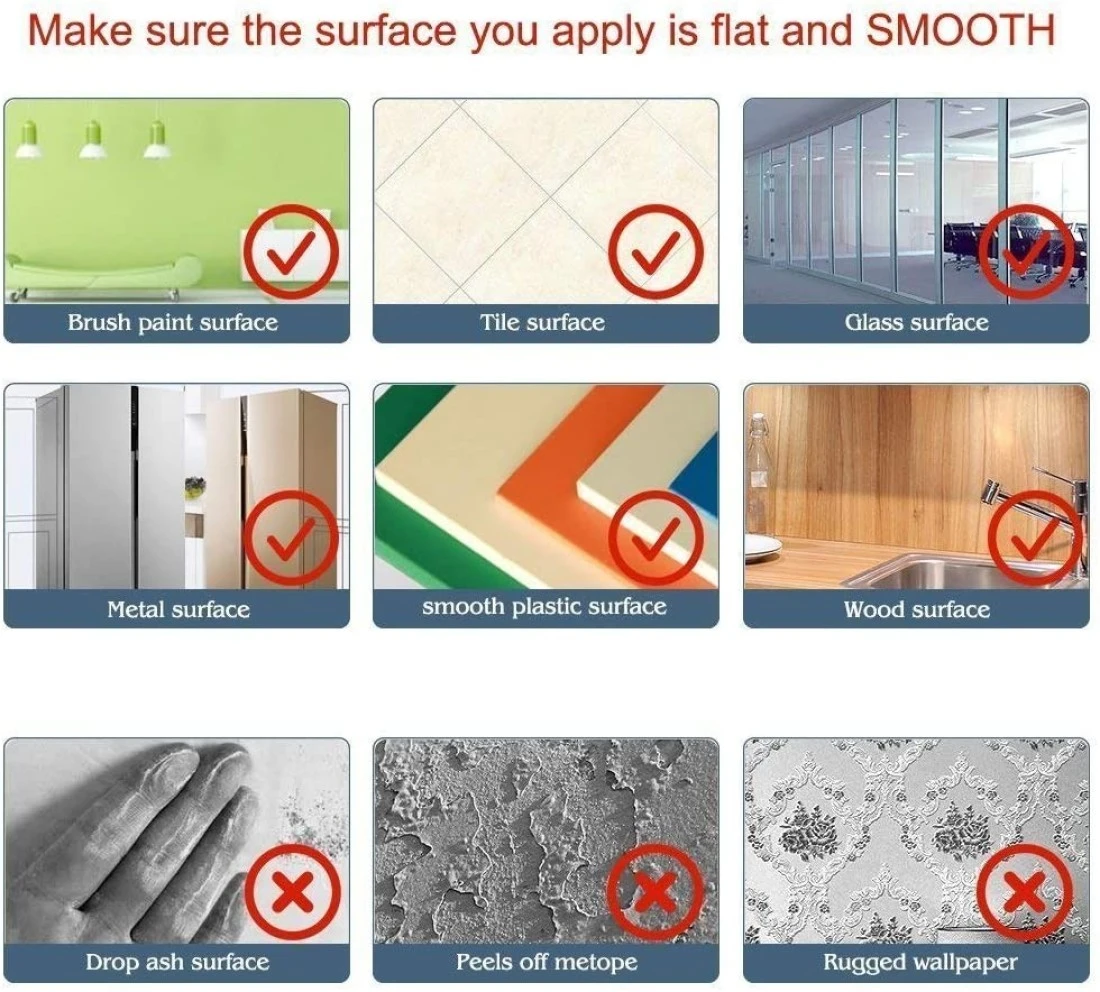 Make sure the surface you apply is flat and SMOOTH

Brush paint surface

Tile surface

Glass surface

Metal surface

smooth plastic surface

Wood surface

Drop ash surface

Peels off metope

Rugged wallpaper