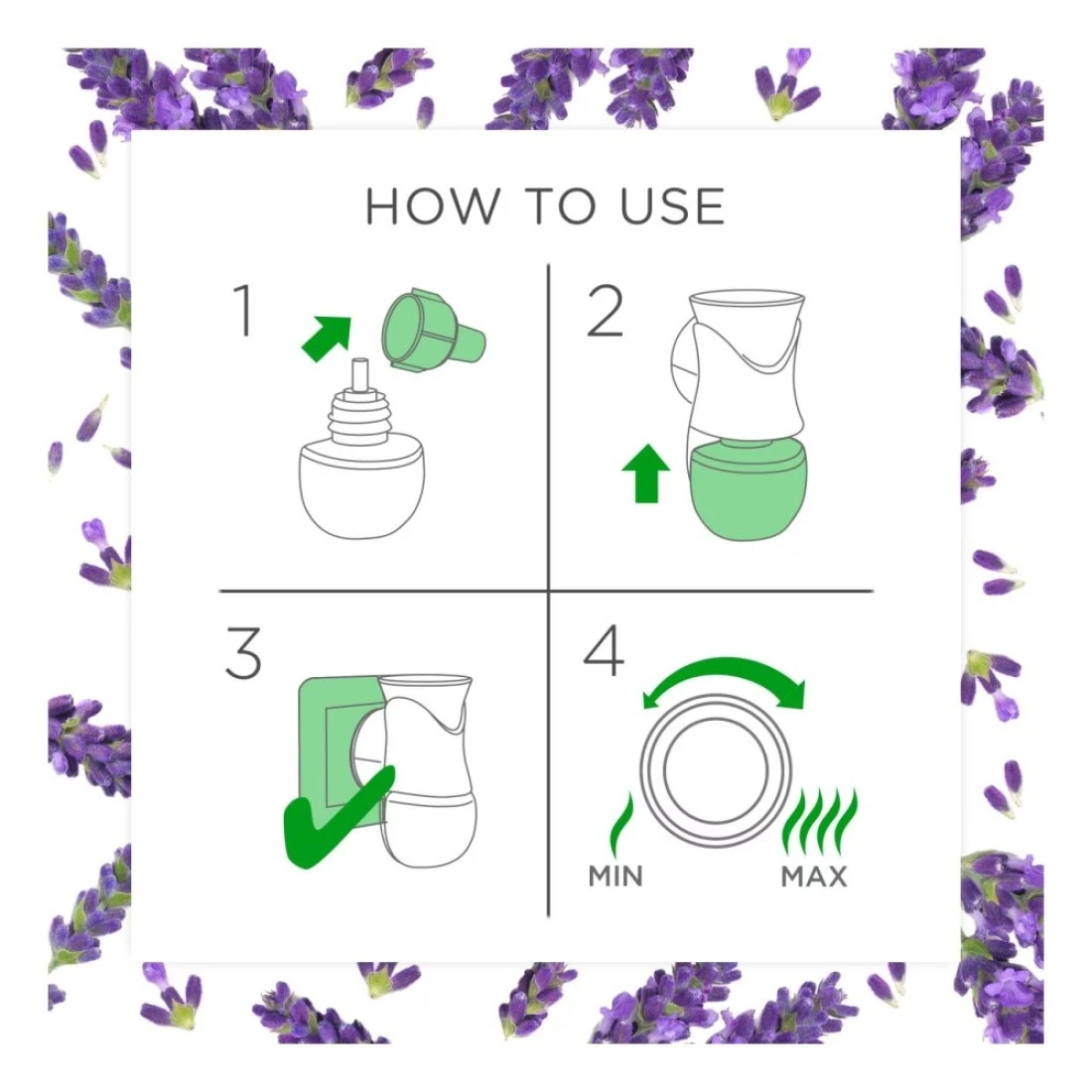 HOW TO USE

1

2

3

4

MIN

MAX