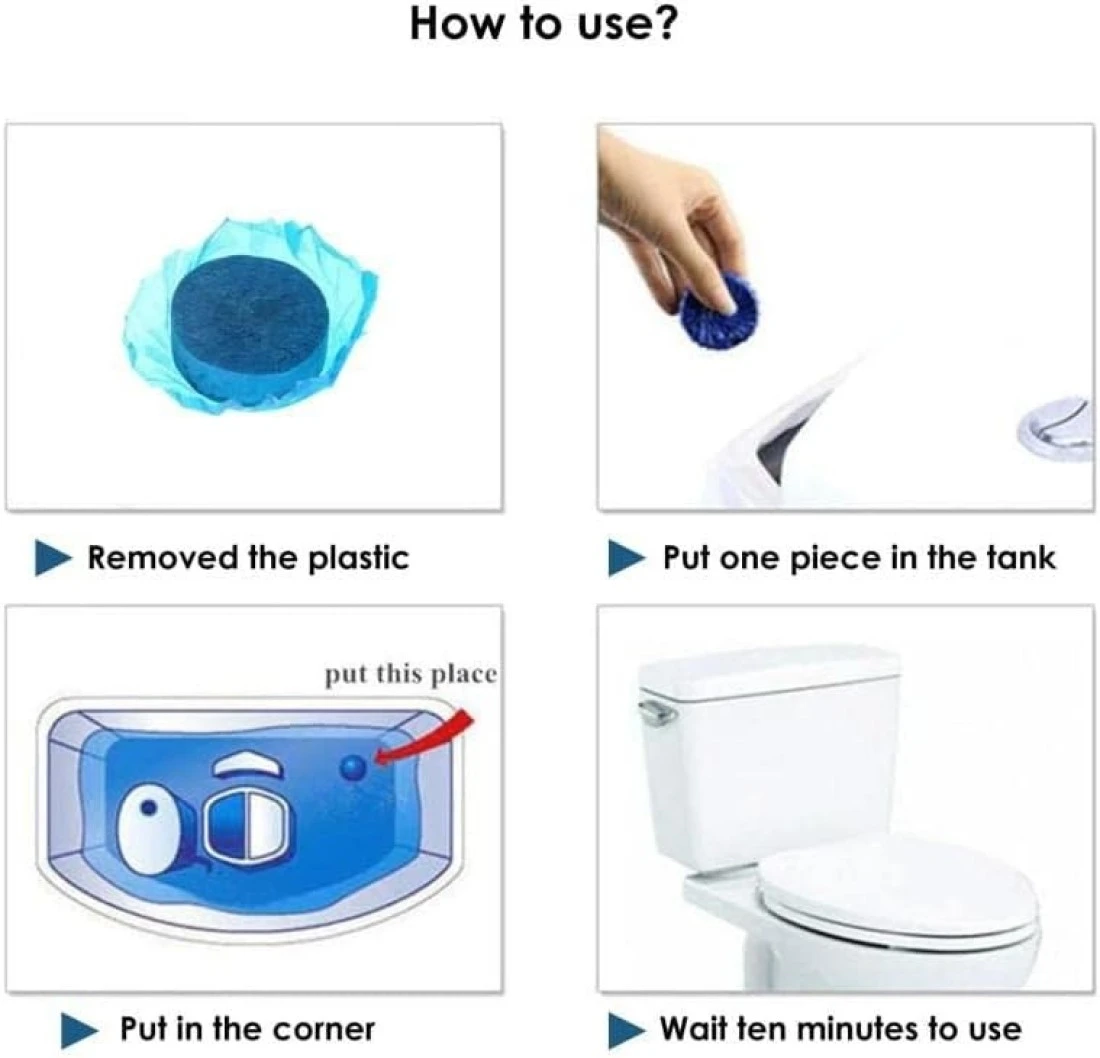 How to use?

Removed the plastic

Put one piece in the tank

put this place

Put in the corner

Wait ten minutes to use