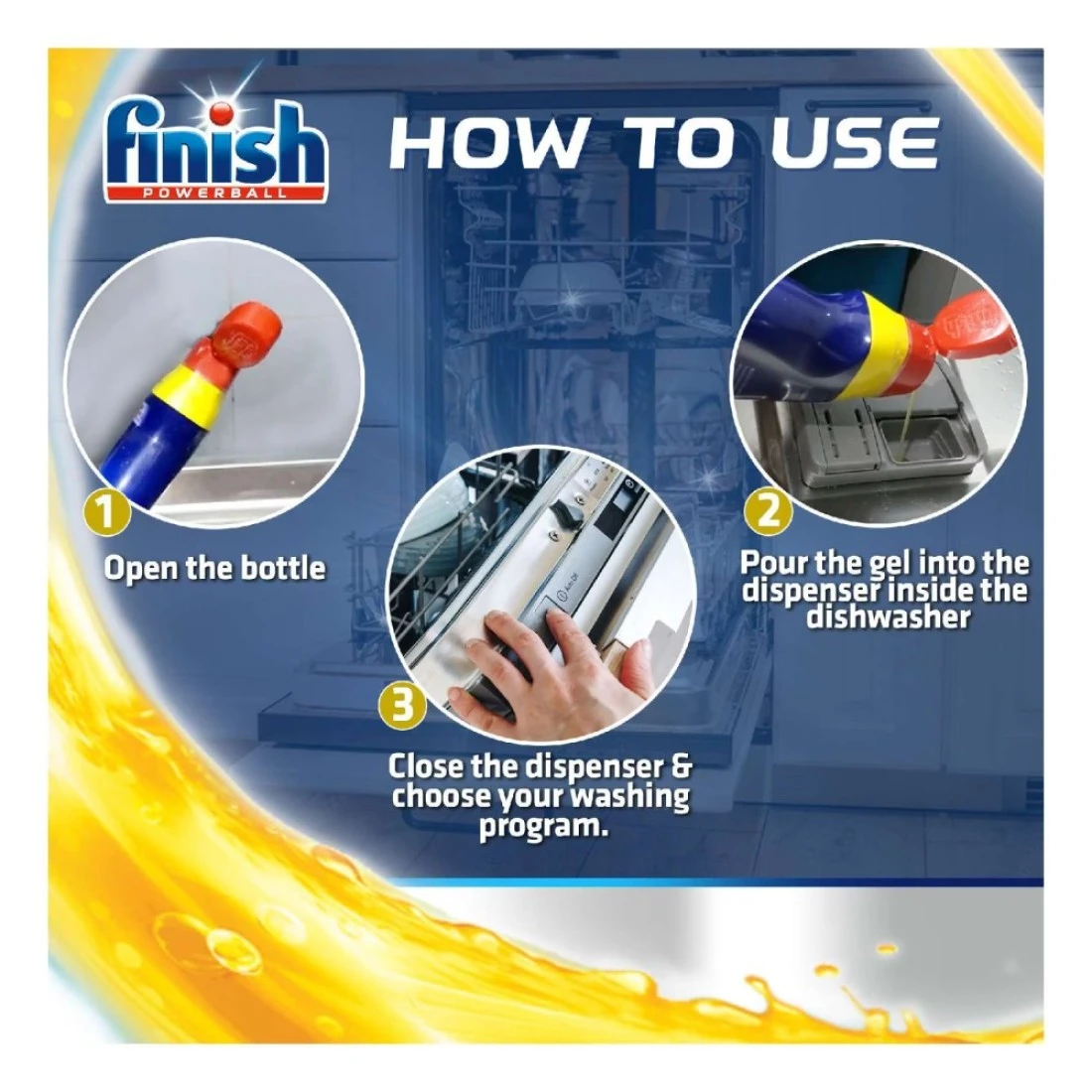 finish
POWERBALL

HOW TO USE

1
Open the bottle

2
Pour the gel into the dispenser inside the dishwasher

3
Close the dispenser & choose your washing program.