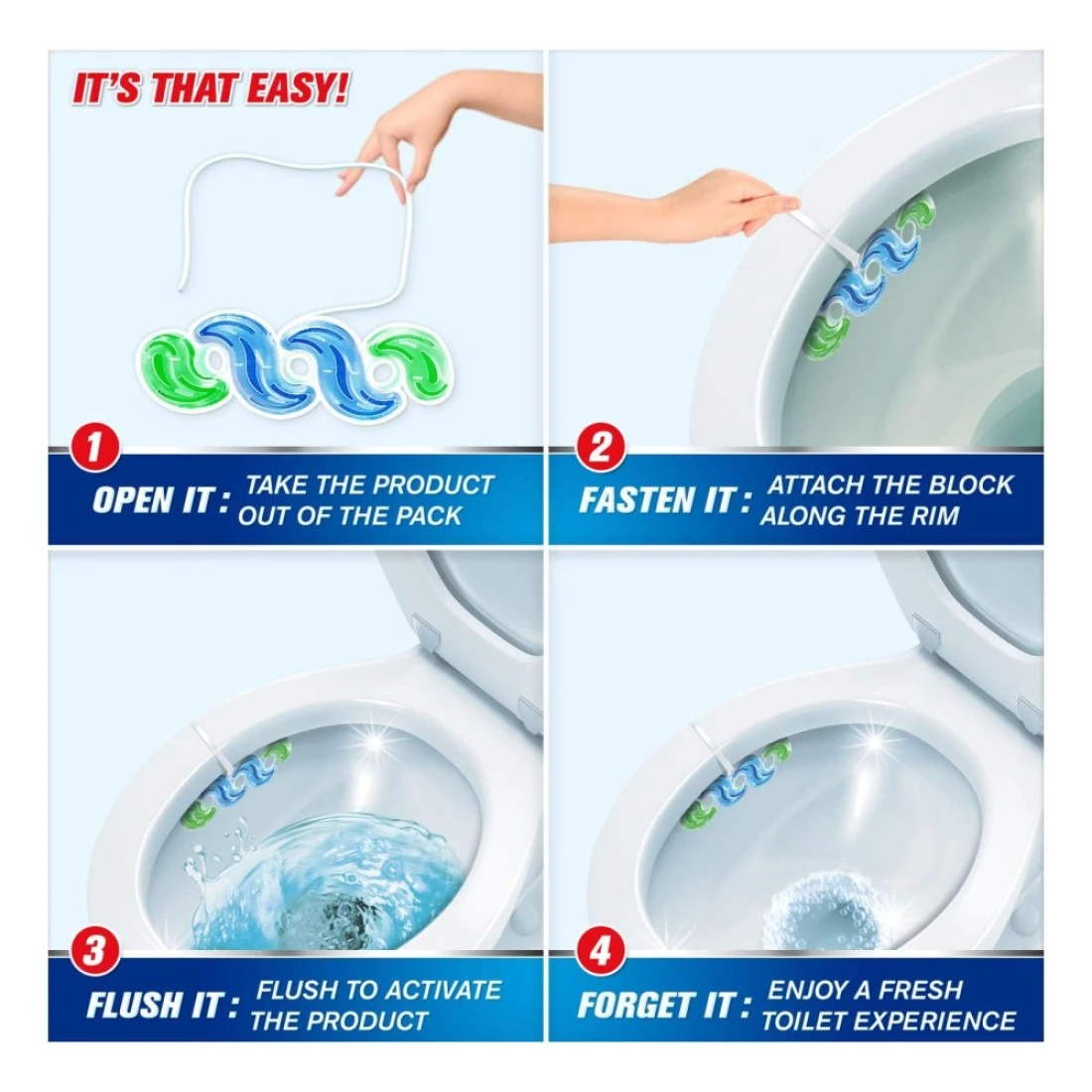 IT'S THAT EASY!

1
OPEN IT : TAKE THE PRODUCT OUT OF THE PACK

2
FASTEN IT : ATTACH THE BLOCK ALONG THE RIM

3
FLUSH IT : FLUSH TO ACTIVATE THE PRODUCT

4
FORGET IT : ENJOY A FRESH TOILET EXPERIENCE