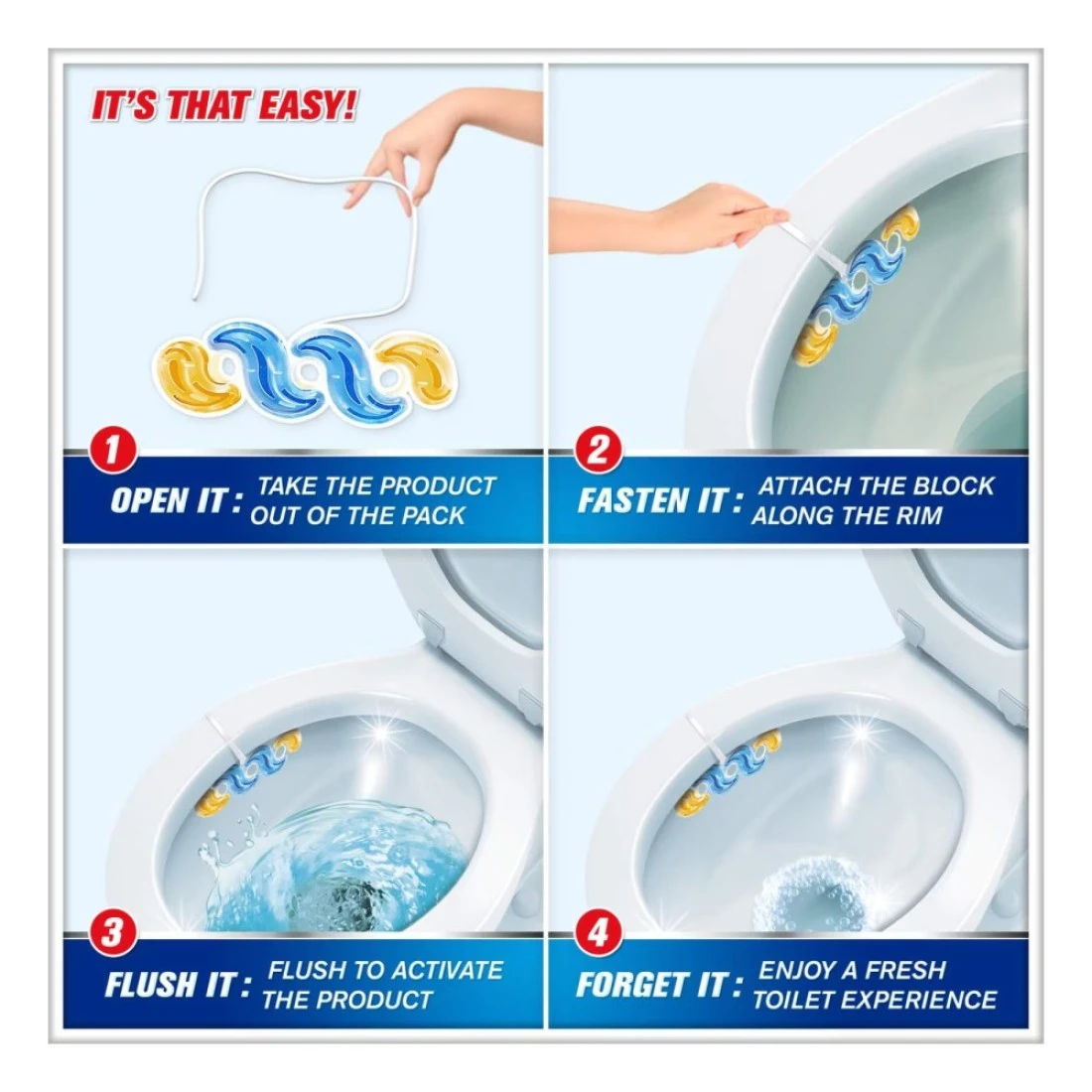 IT'S THAT EASY!

1
OPEN IT : TAKE THE PRODUCT OUT OF THE PACK

2
FASTEN IT : ATTACH THE BLOCK ALONG THE RIM

3
FLUSH IT : FLUSH TO ACTIVATE THE PRODUCT

4
FORGET IT : ENJOY A FRESH TOILET EXPERIENCE