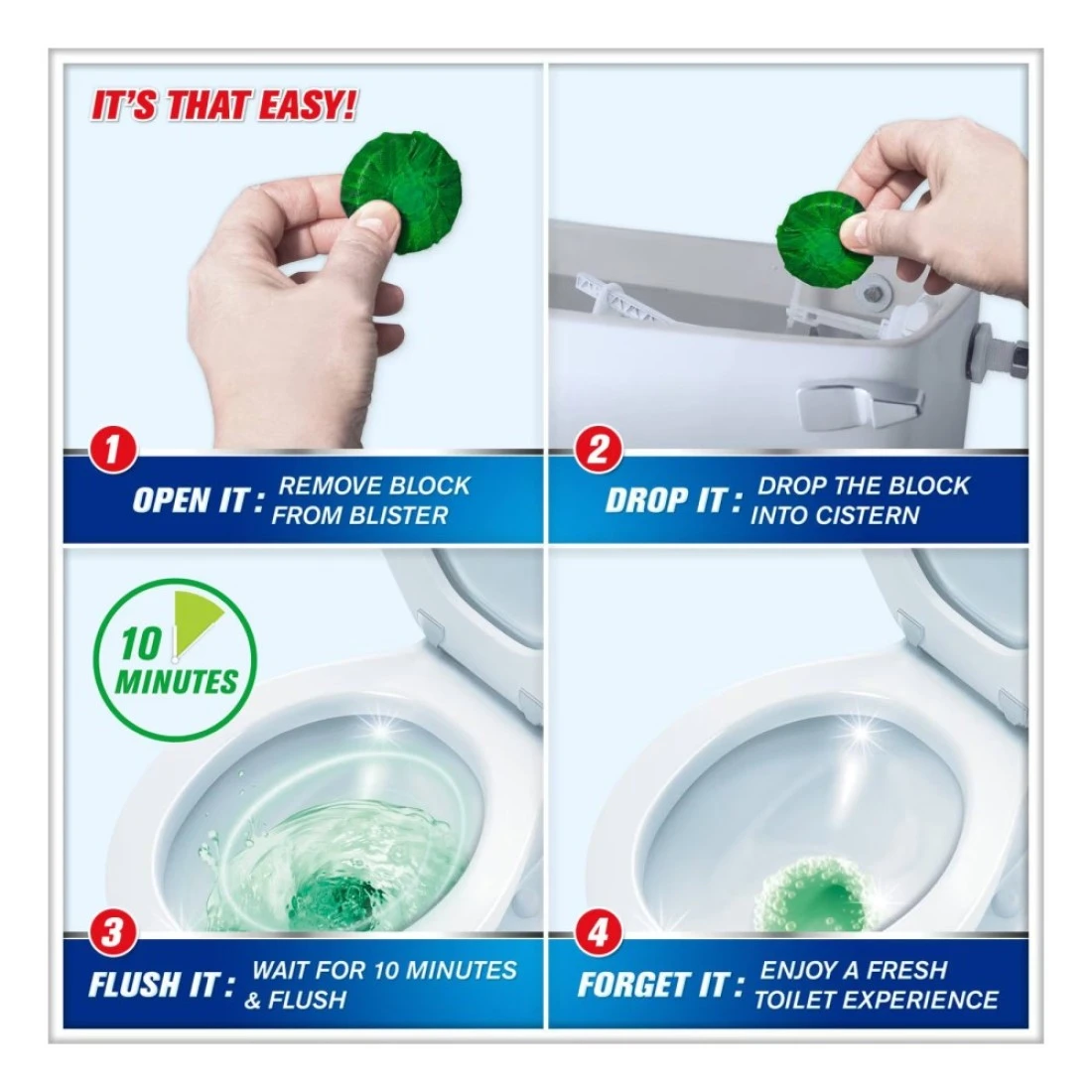 IT'S THAT EASY!

1
OPEN IT : REMOVE BLOCK FROM BLISTER

2
DROP IT : DROP THE BLOCK INTO CISTERN

10 MINUTES

3
FLUSH IT : WAIT FOR 10 MINUTES & FLUSH

4
FORGET IT : ENJOY A FRESH TOILET EXPERIENCE