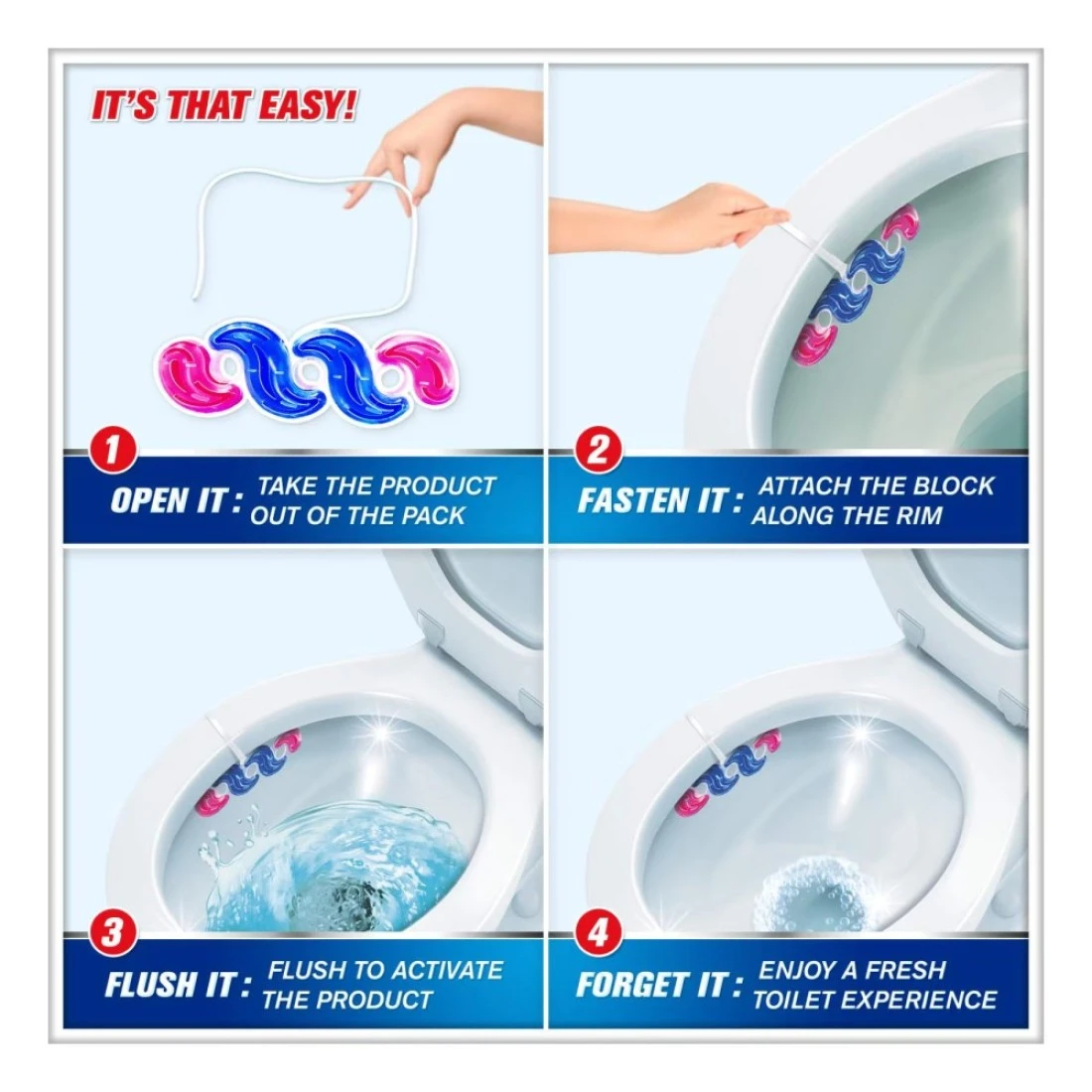 IT'S THAT EASY!

1
OPEN IT : TAKE THE PRODUCT OUT OF THE PACK

2
FASTEN IT : ATTACH THE BLOCK ALONG THE RIM

3
FLUSH IT : FLUSH TO ACTIVATE THE PRODUCT

4
FORGET IT : ENJOY A FRESH TOILET EXPERIENCE