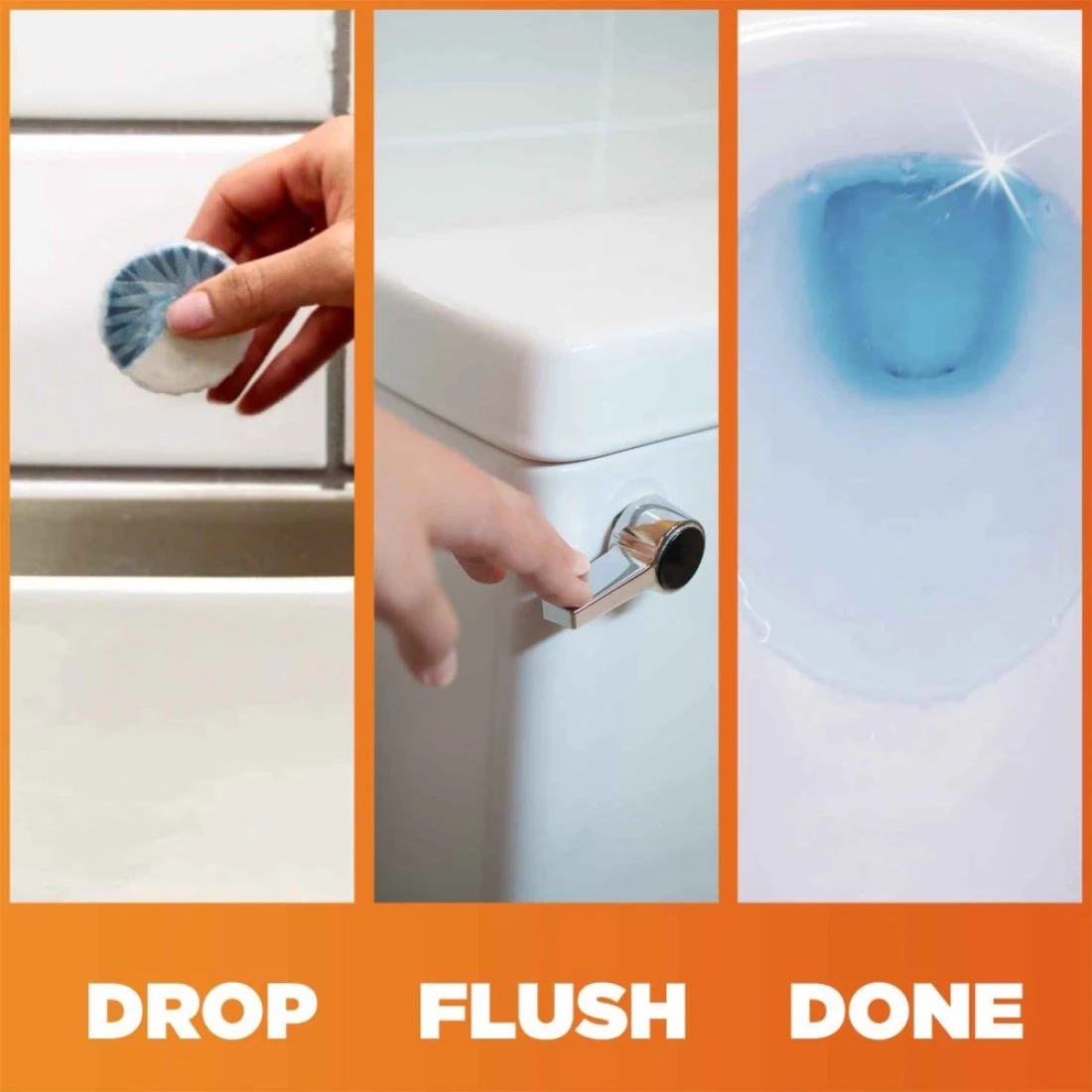 DROP FLUSH DONE