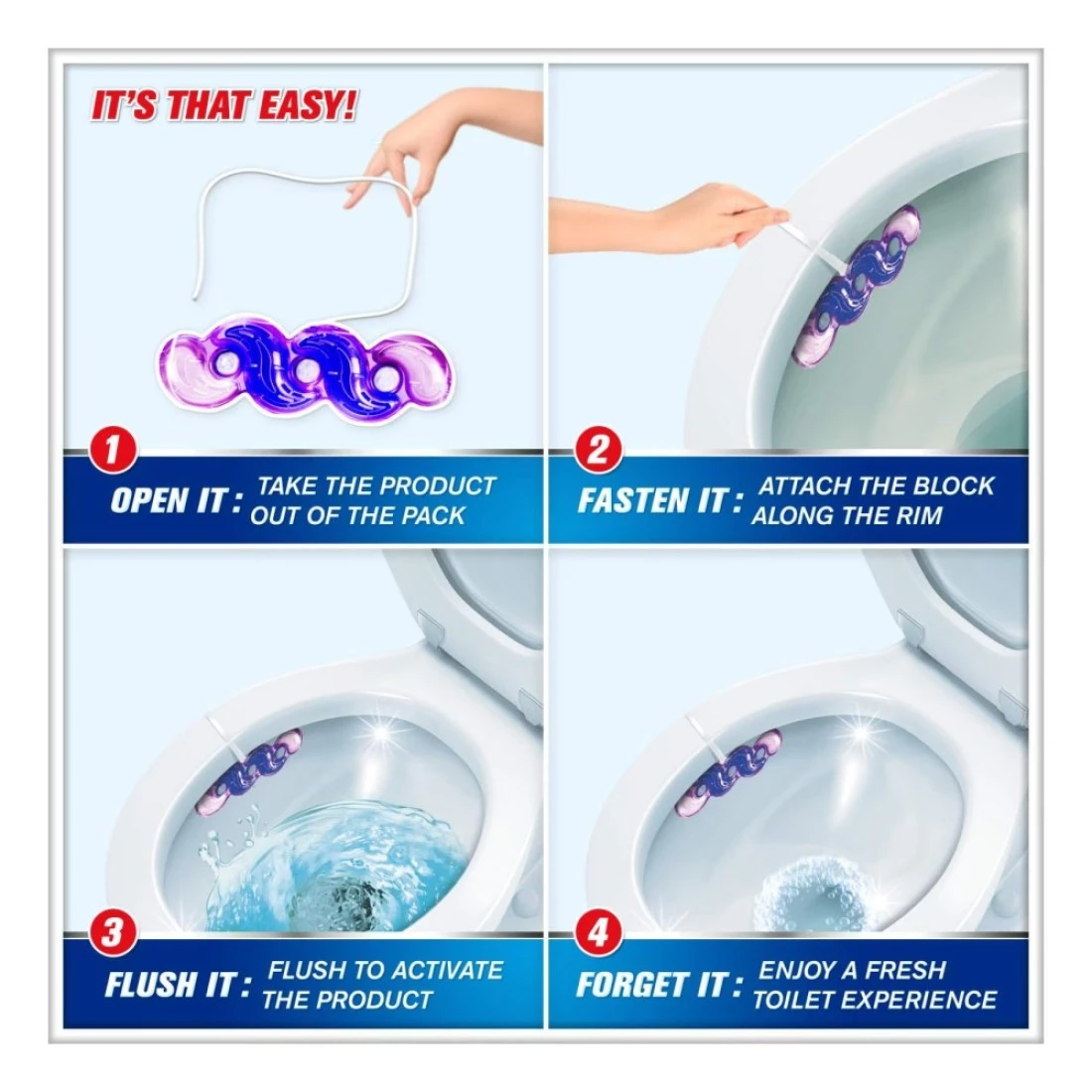 IT'S THAT EASY!

1
OPEN IT : TAKE THE PRODUCT OUT OF THE PACK

2
FASTEN IT : ATTACH THE BLOCK ALONG THE RIM

3
FLUSH IT : FLUSH TO ACTIVATE THE PRODUCT

4
FORGET IT : ENJOY A FRESH TOILET EXPERIENCE