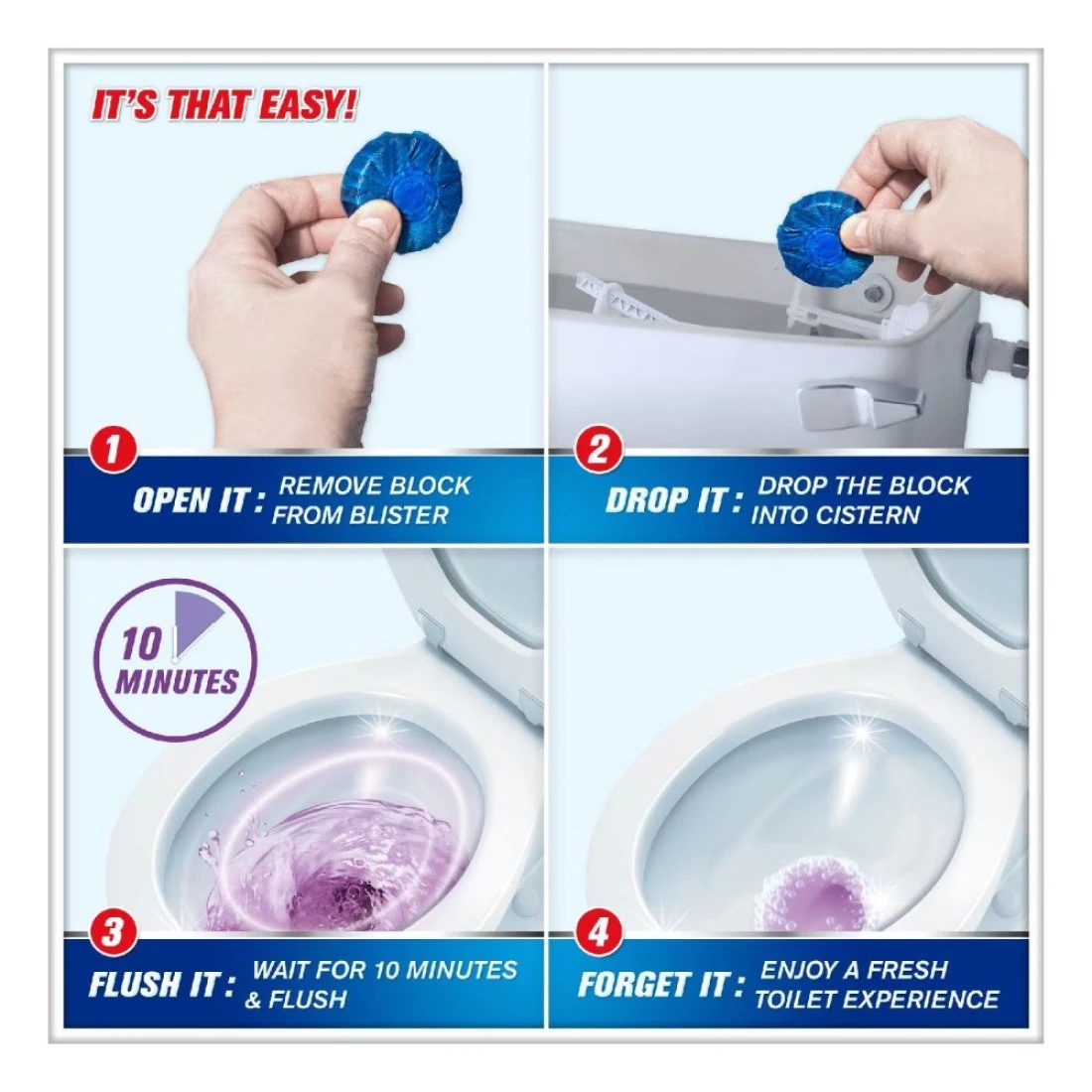 IT'S THAT EASY!

1
OPEN IT : REMOVE BLOCK FROM BLISTER

2
DROP IT : DROP THE BLOCK INTO CISTERN

10 MINUTES

3
FLUSH IT : WAIT FOR 10 MINUTES & FLUSH

4
FORGET IT : ENJOY A FRESH TOILET EXPERIENCE