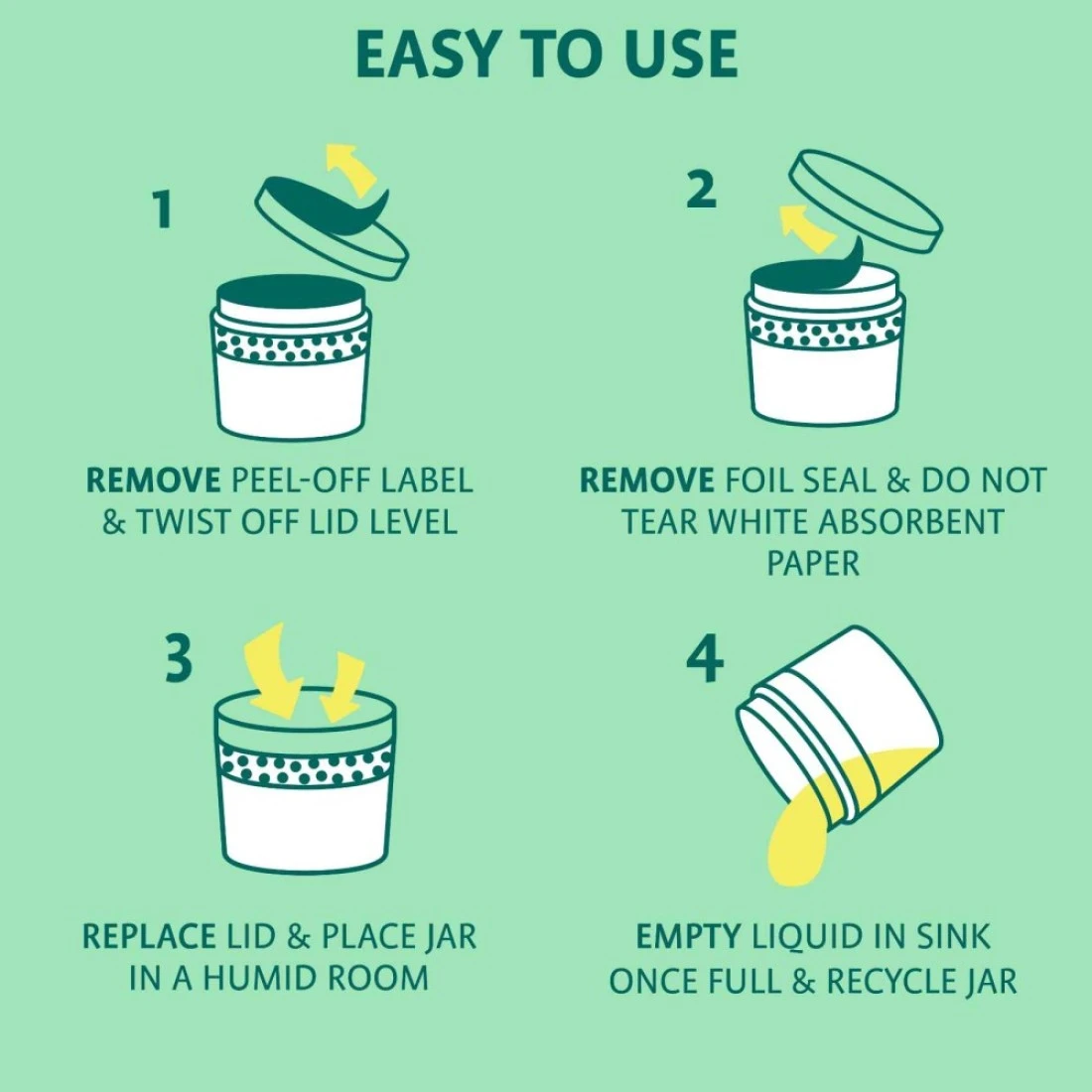 EASY TO USE

1

REMOVE PEEL-OFF LABEL & TWIST OFF LID LEVEL

2

REMOVE FOIL SEAL & DO NOT TEAR WHITE ABSORBENT PAPER

3

REPLACE LID & PLACE JAR IN A HUMID ROOM

4

EMPTY LIQUID IN SINK ONCE FULL & RECYCLE JAR