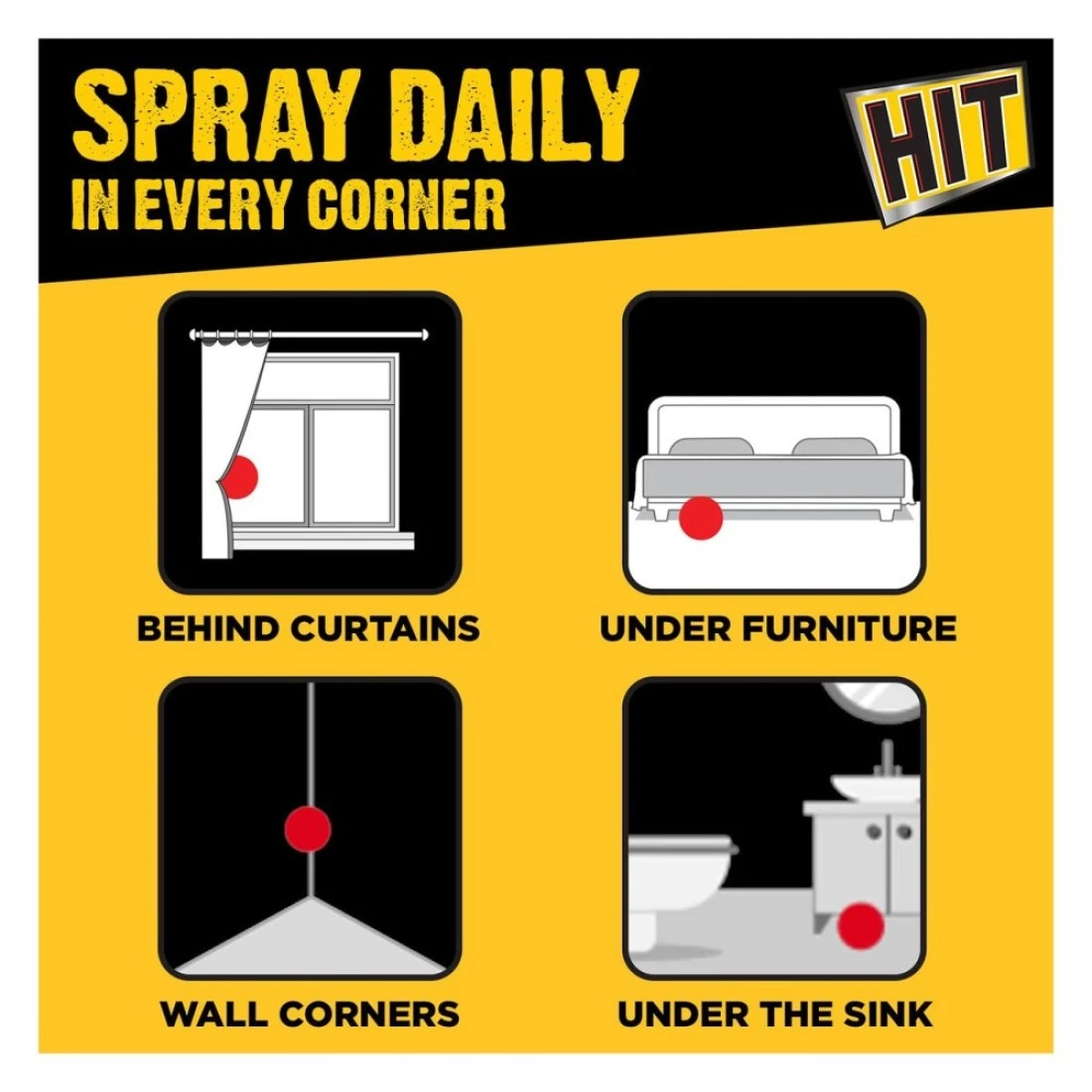 SPRAY DAILY
IN EVERY CORNER

HIT

BEHIND CURTAINS

UNDER FURNITURE

WALL CORNERS

UNDER THE SINK