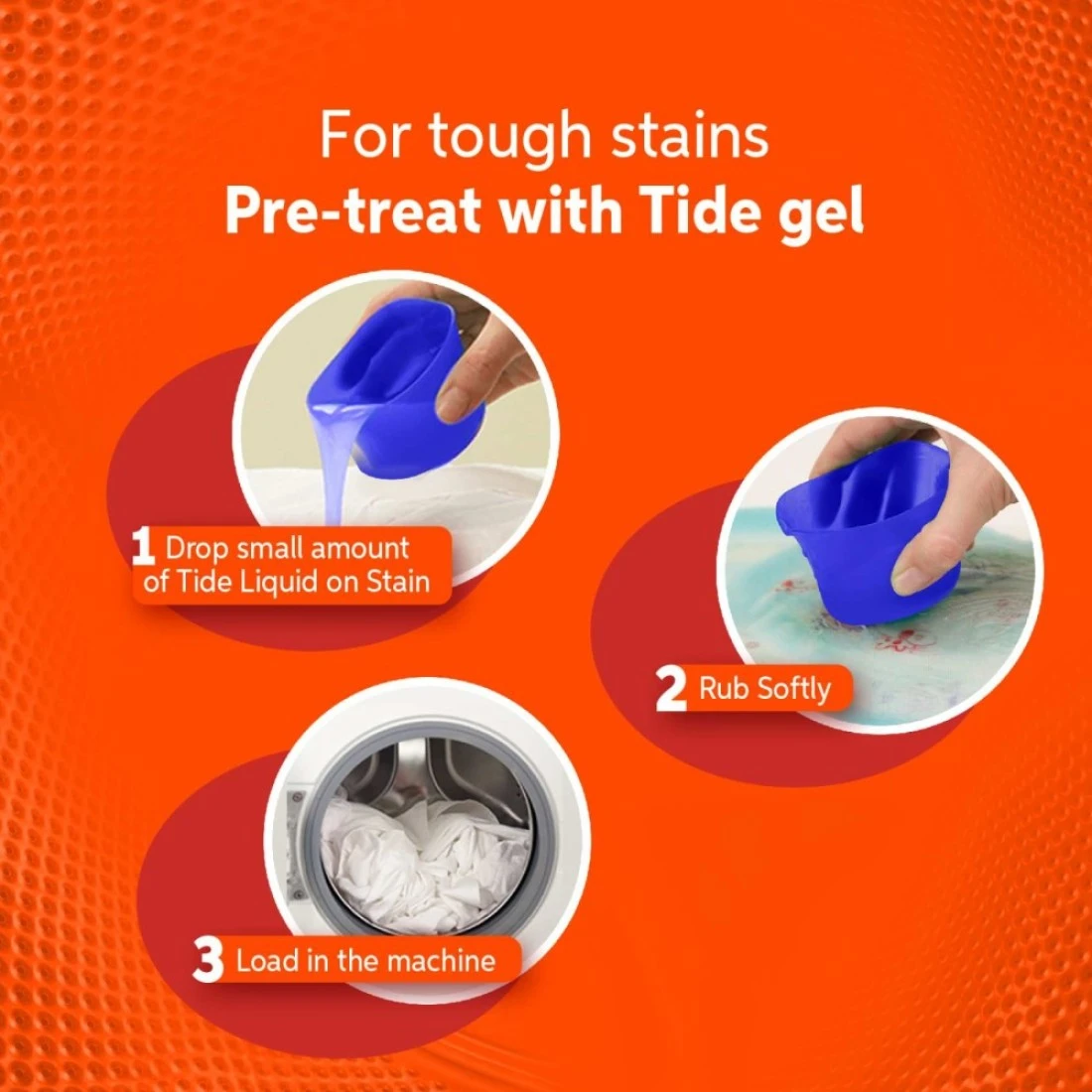 For tough stains
Pre-treat with Tide gel

1 Drop small amount of Tide Liquid on Stain

2 Rub Softly

3 Load in the machine