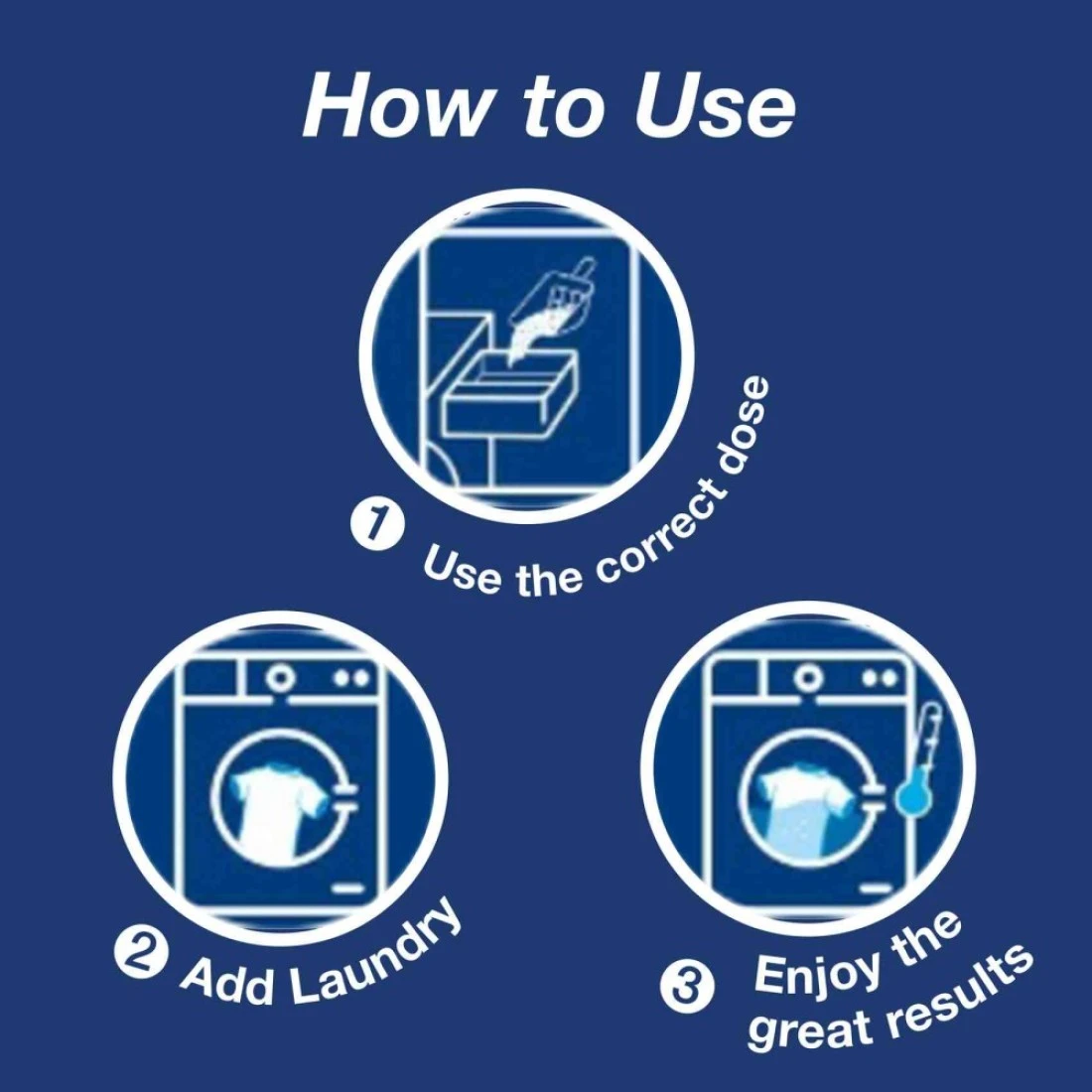 How to Use

1 Use the correct dose

2 Add Laundry

3 Enjoy the great results