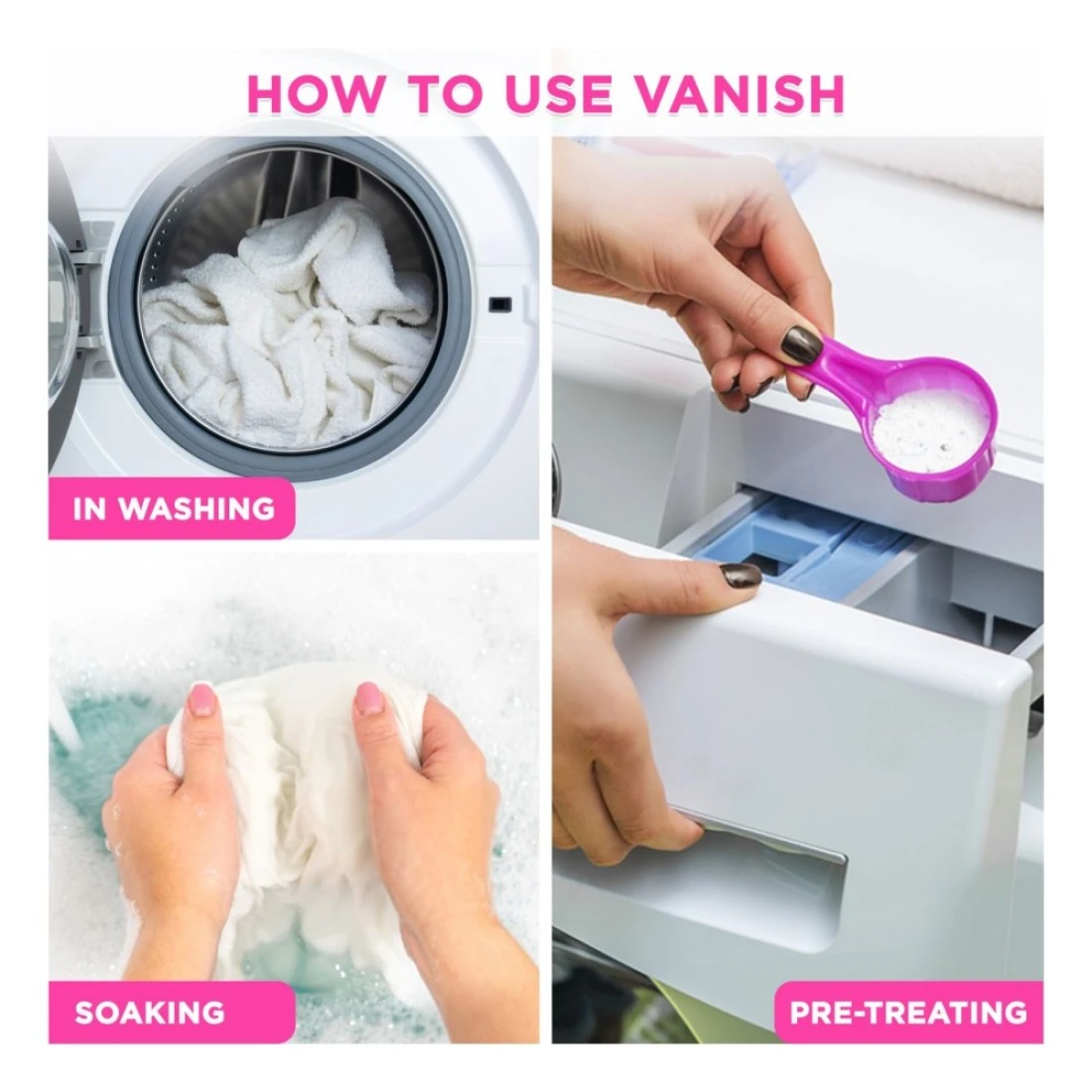 HOW TO USE VANISH

IN WASHING

SOAKING

PRE-TREATING