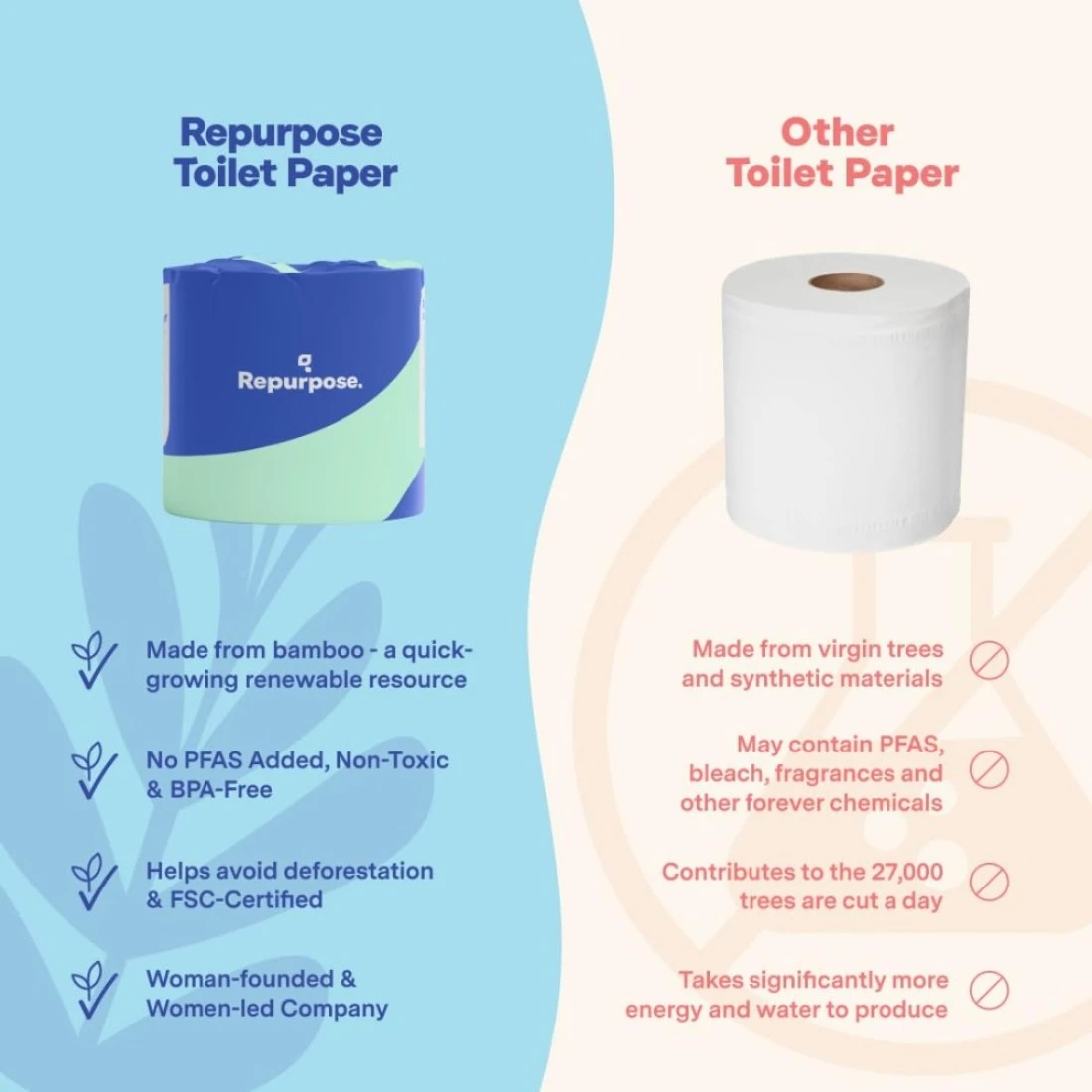 Repurpose Toilet Paper

Repurpose.

Made from bamboo - a quick-growing renewable resource

No PFAS Added, Non-Toxic & BPA-Free

Helps avoid deforestation & FSC-Certified

Woman-founded & Women-led Company

Other Toilet Paper

Made from virgin trees and synthetic materials

May contain PFAS, bleach, fragrances and other forever chemicals

Contributes to the 27,000 trees are cut a day

Takes significantly more energy and water to produce