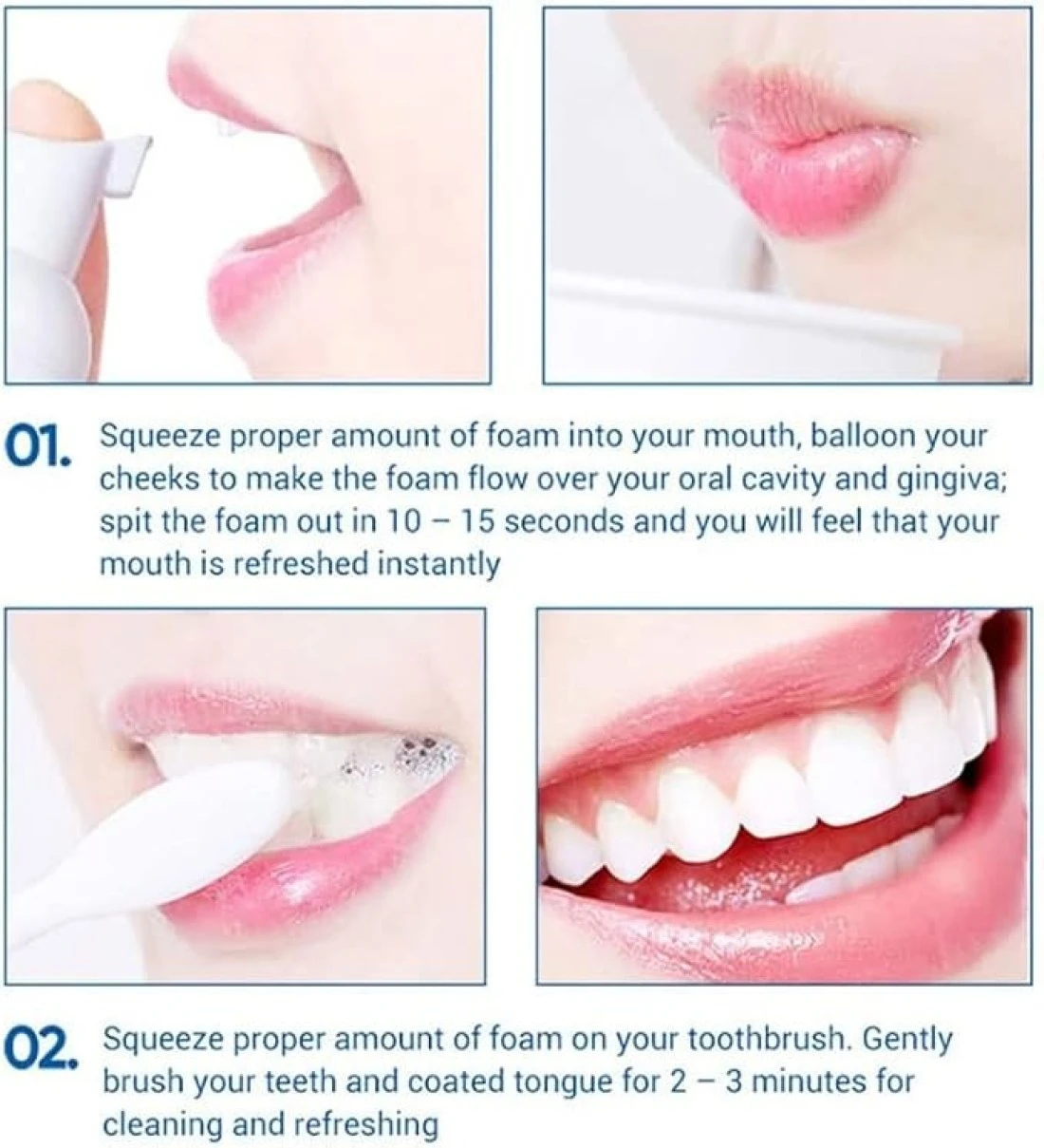 01. Squeeze proper amount of foam into your mouth, balloon your cheeks to make the foam flow over your oral cavity and gingiva; spit the foam out in 10 – 15 seconds and you will feel that your mouth is refreshed instantly

02. Squeeze proper amount of foam on your toothbrush. Gently brush your teeth and coated tongue for 2 – 3 minutes for cleaning and refreshing