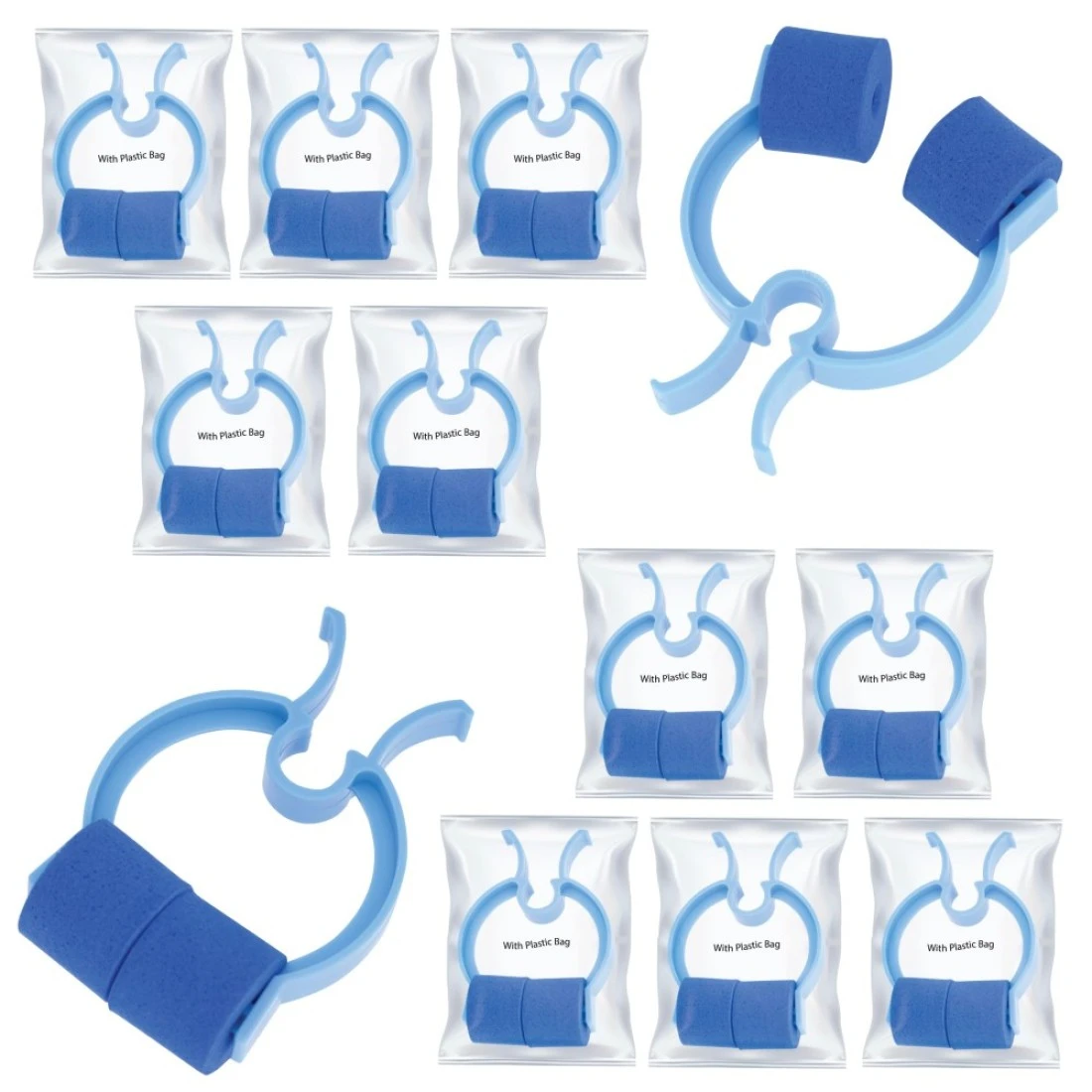 With Plastic Bag

With Plastic Bag

With Plastic Bag

With Plastic Bag

With Plastic Bag

With Plastic Bag

With Plastic Bag

With Plastic Bag

With Plastic Bag

With Plastic Bag