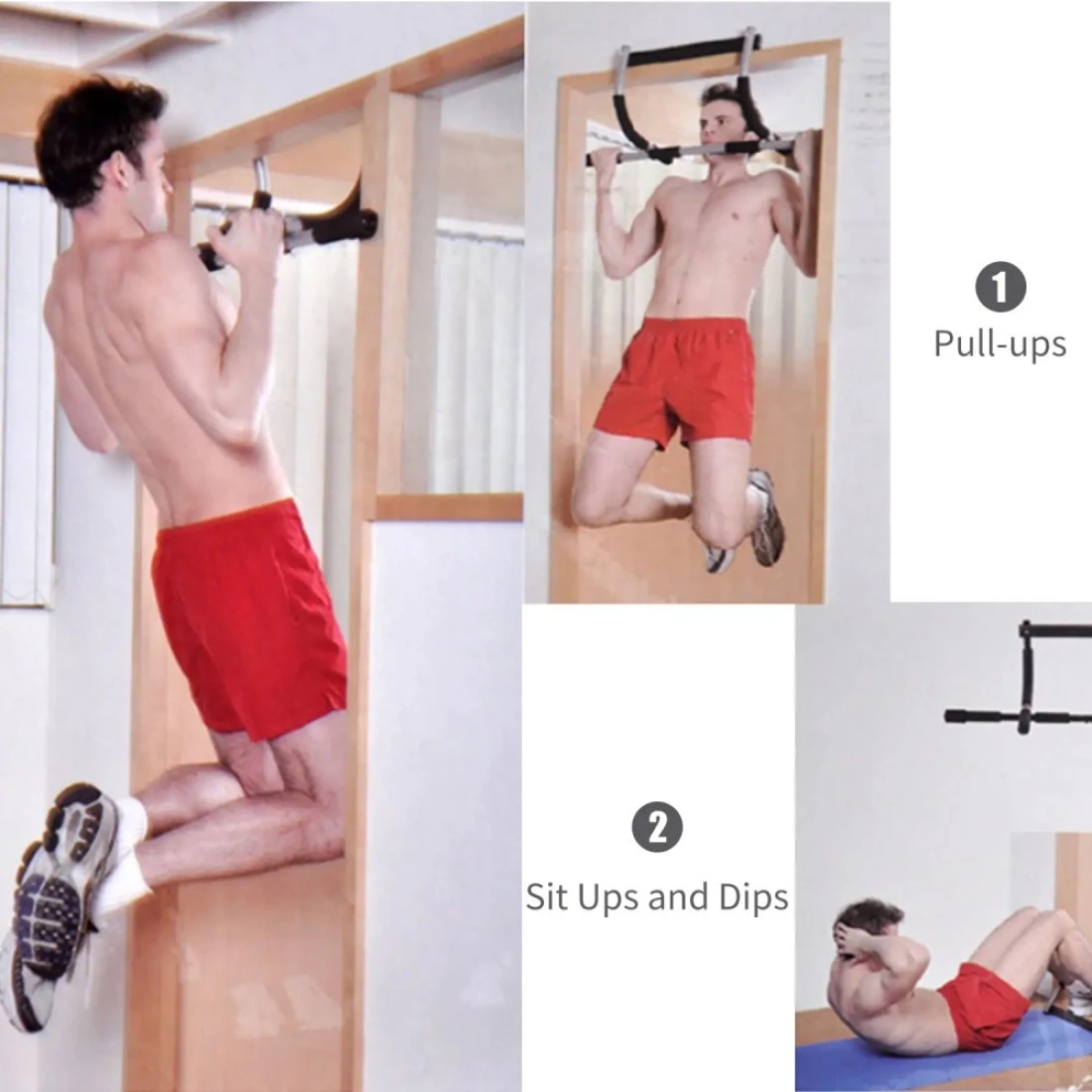 1
Pull-ups

2
Sit Ups and Dips