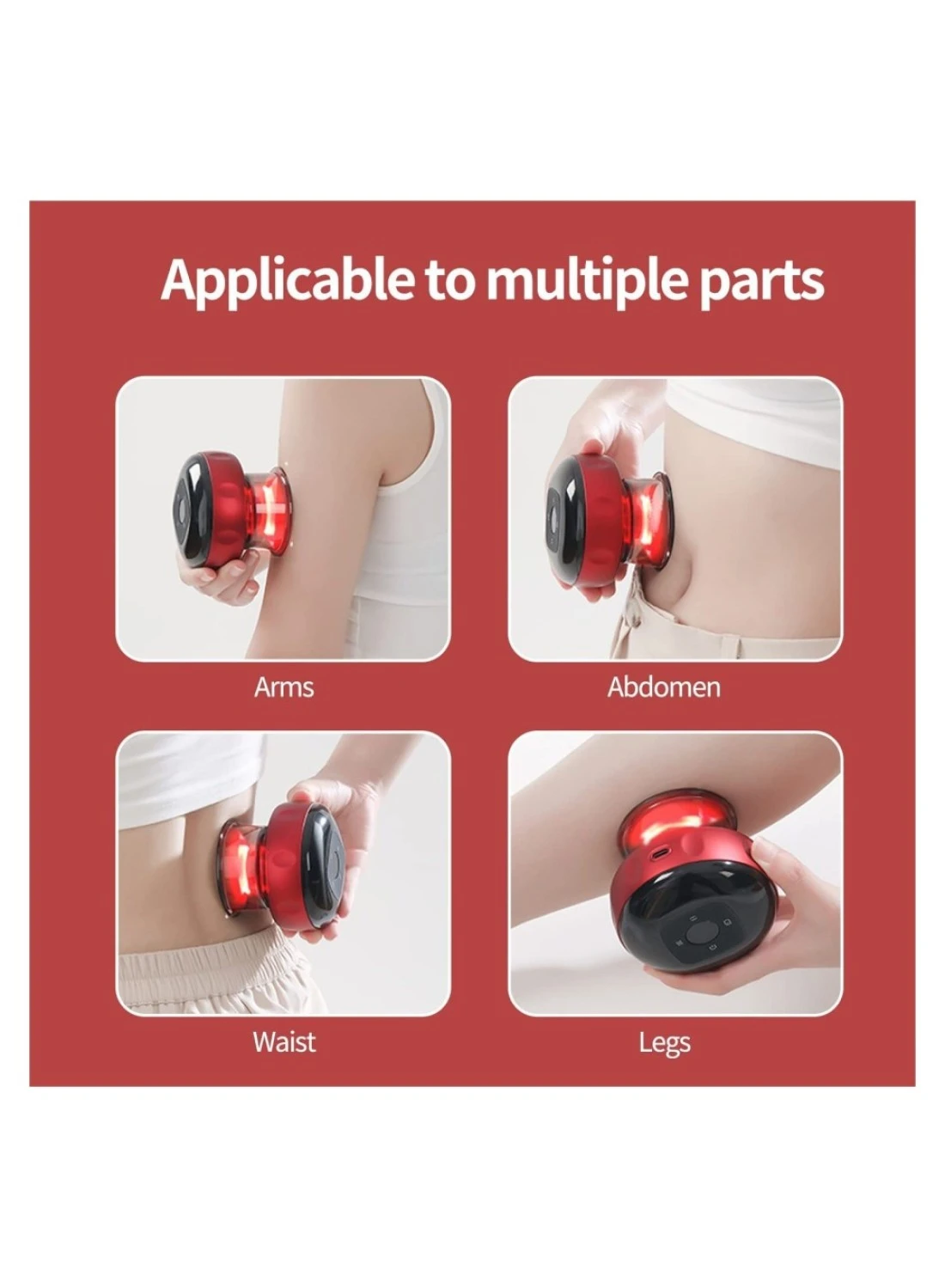 Applicable to multiple parts

Arms

Abdomen

Waist

Legs