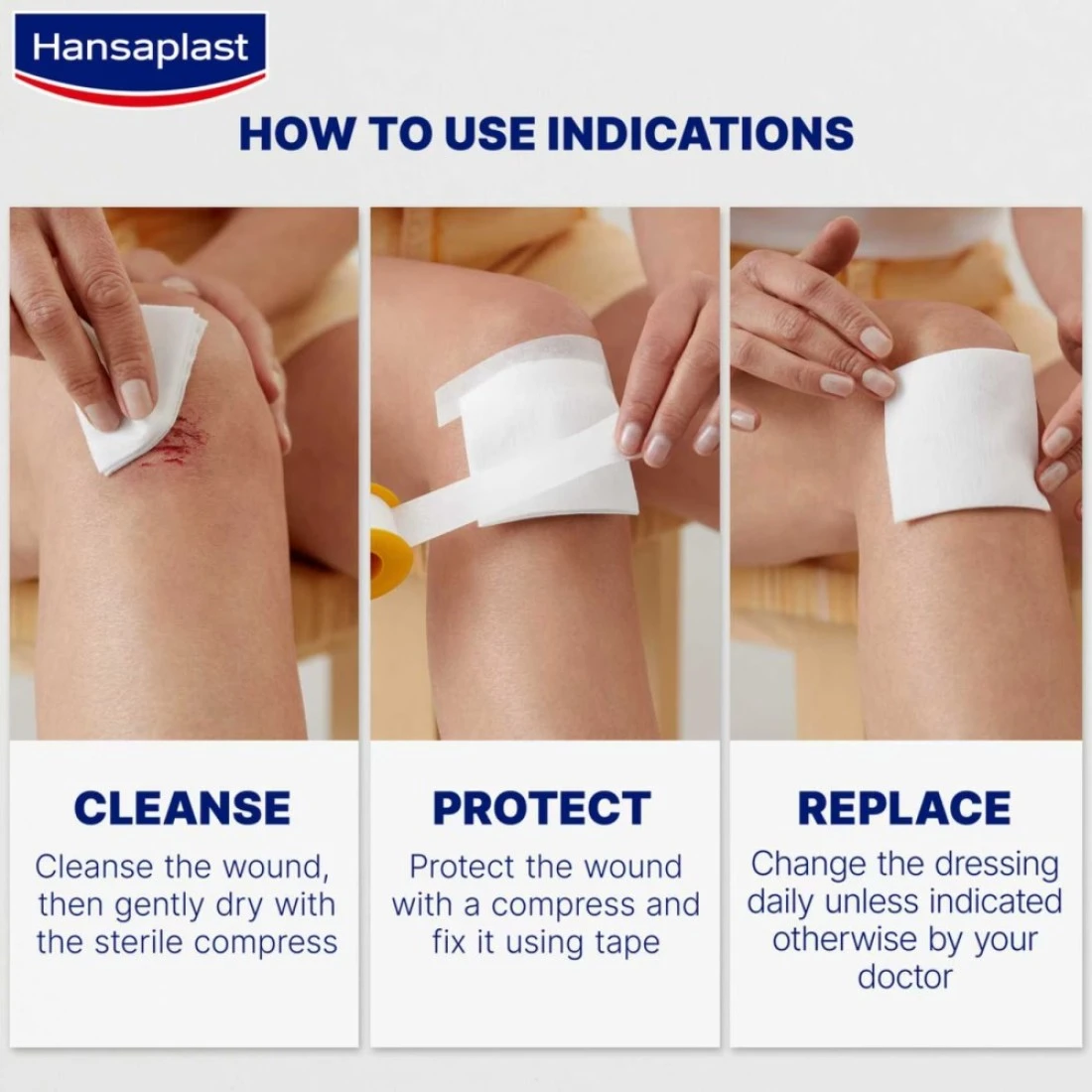 Hansaplast

HOW TO USE INDICATIONS

CLEANSE
Cleanse the wound, then gently dry with the sterile compress

PROTECT
Protect the wound with a compress and fix it using tape

REPLACE
Change the dressing daily unless indicated otherwise by your doctor