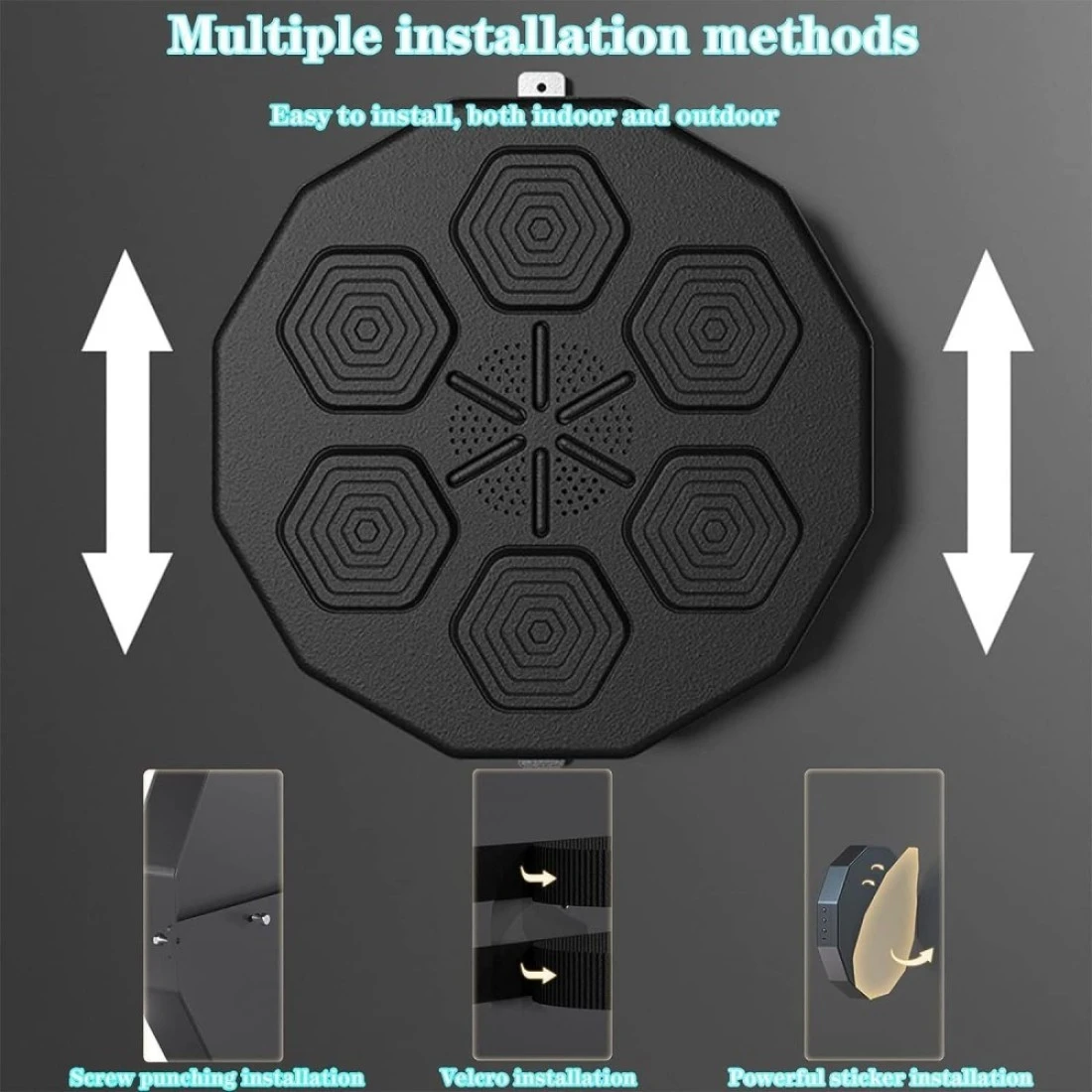 Multiple installation methods

Easy to install, both indoor and outdoor

Screw punching installation

Velcro installation

Powerful sticker installation