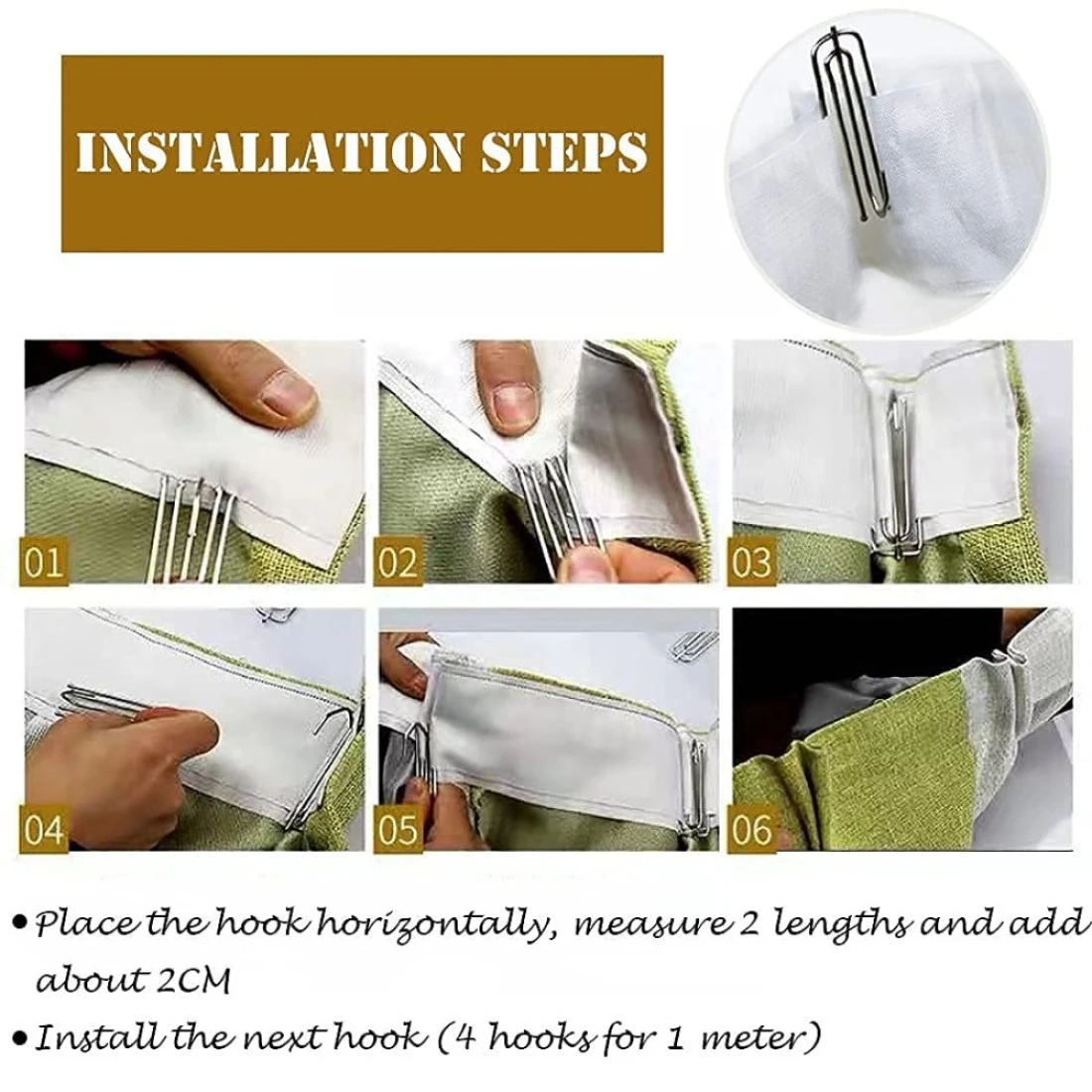 INSTALLATION STEPS

01

02

03

04

05

06

• Place the hook horizontally, measure 2 lengths and add about 2CM

• Install the next hook (4 hooks for 1 meter)