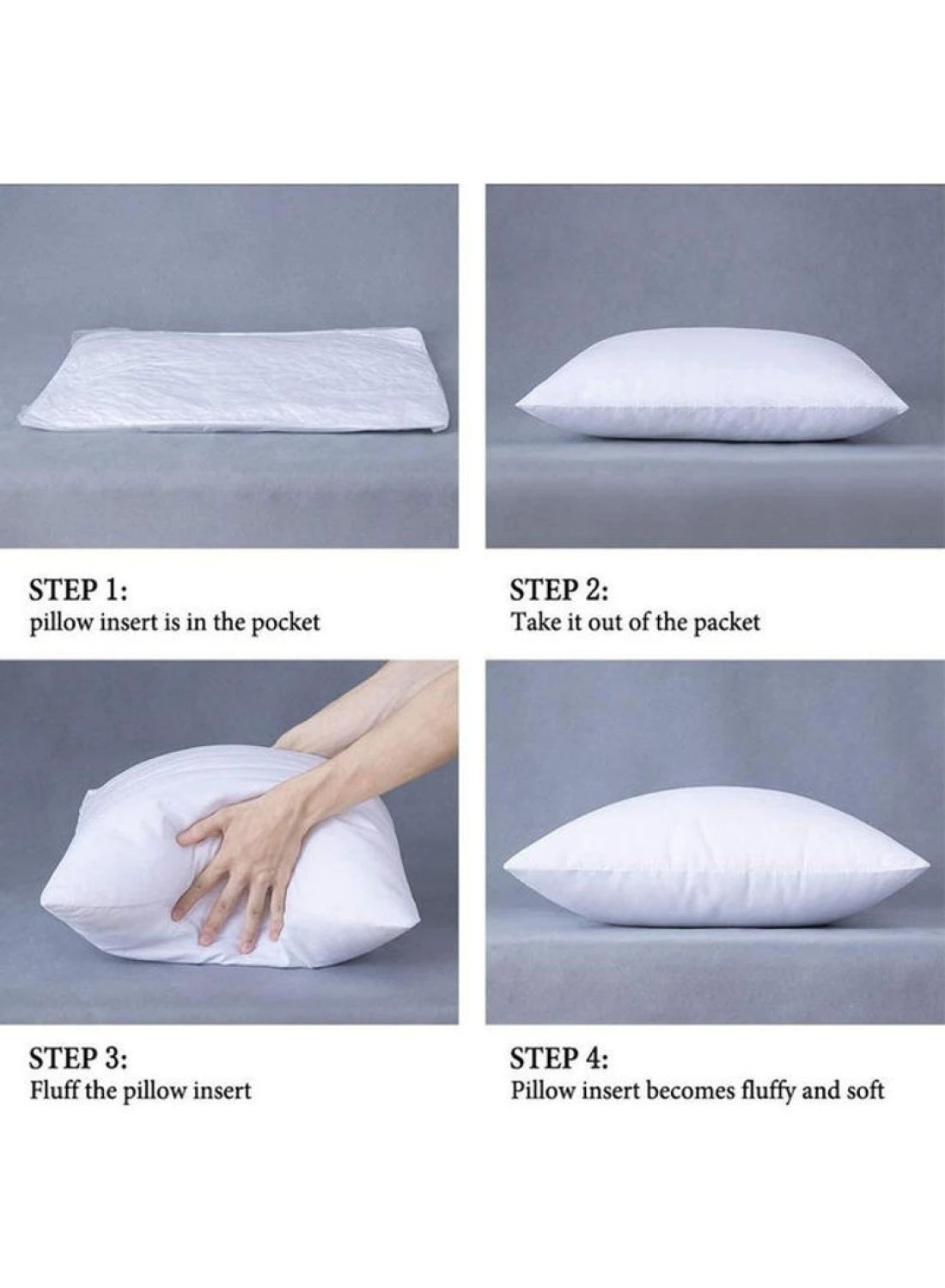 STEP 1:
pillow insert is in the pocket

STEP 2:
Take it out of the packet

STEP 3:
Fluff the pillow insert

STEP 4:
Pillow insert becomes fluffy and soft