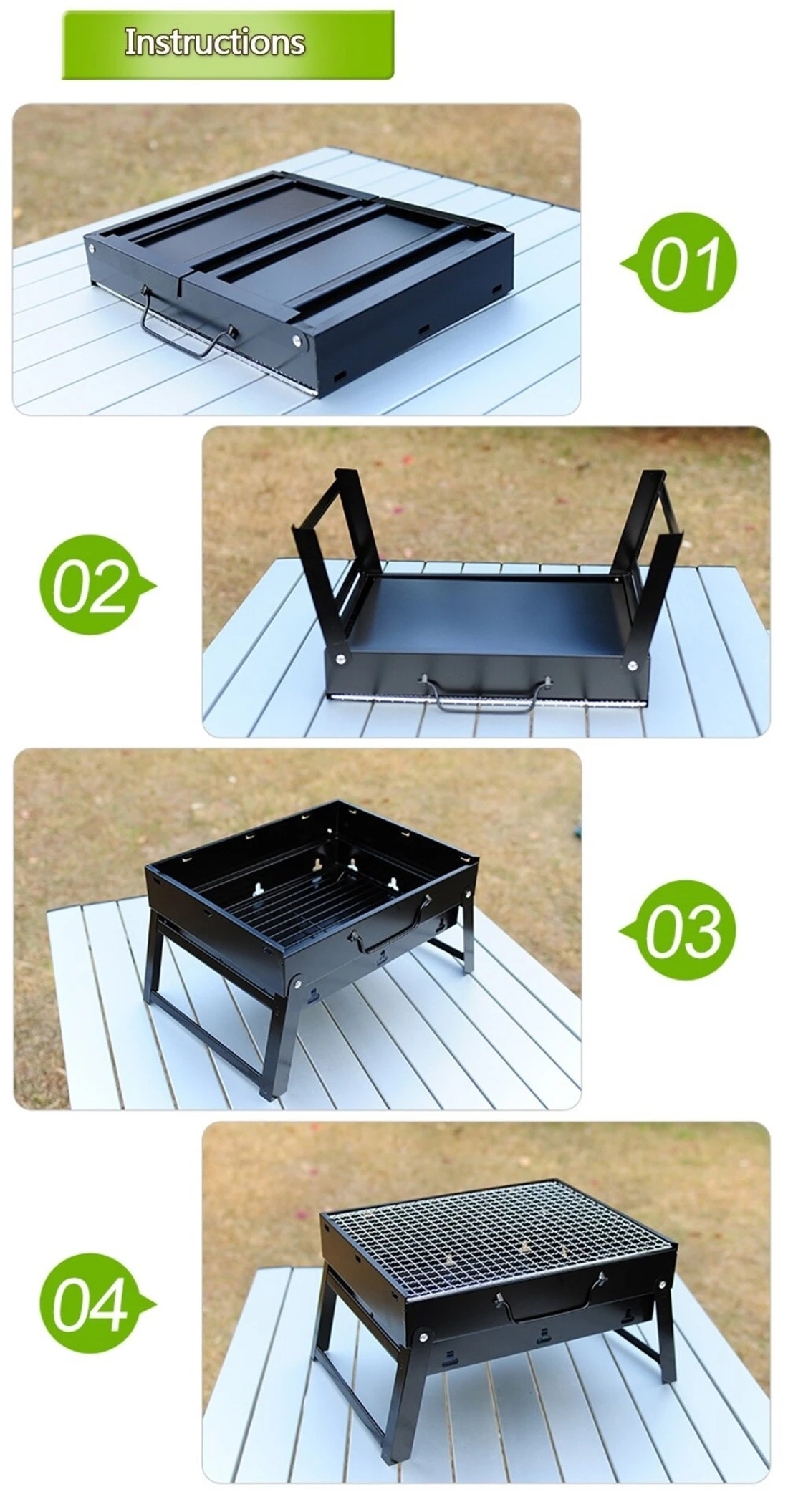 Instructions

01

02

03

04