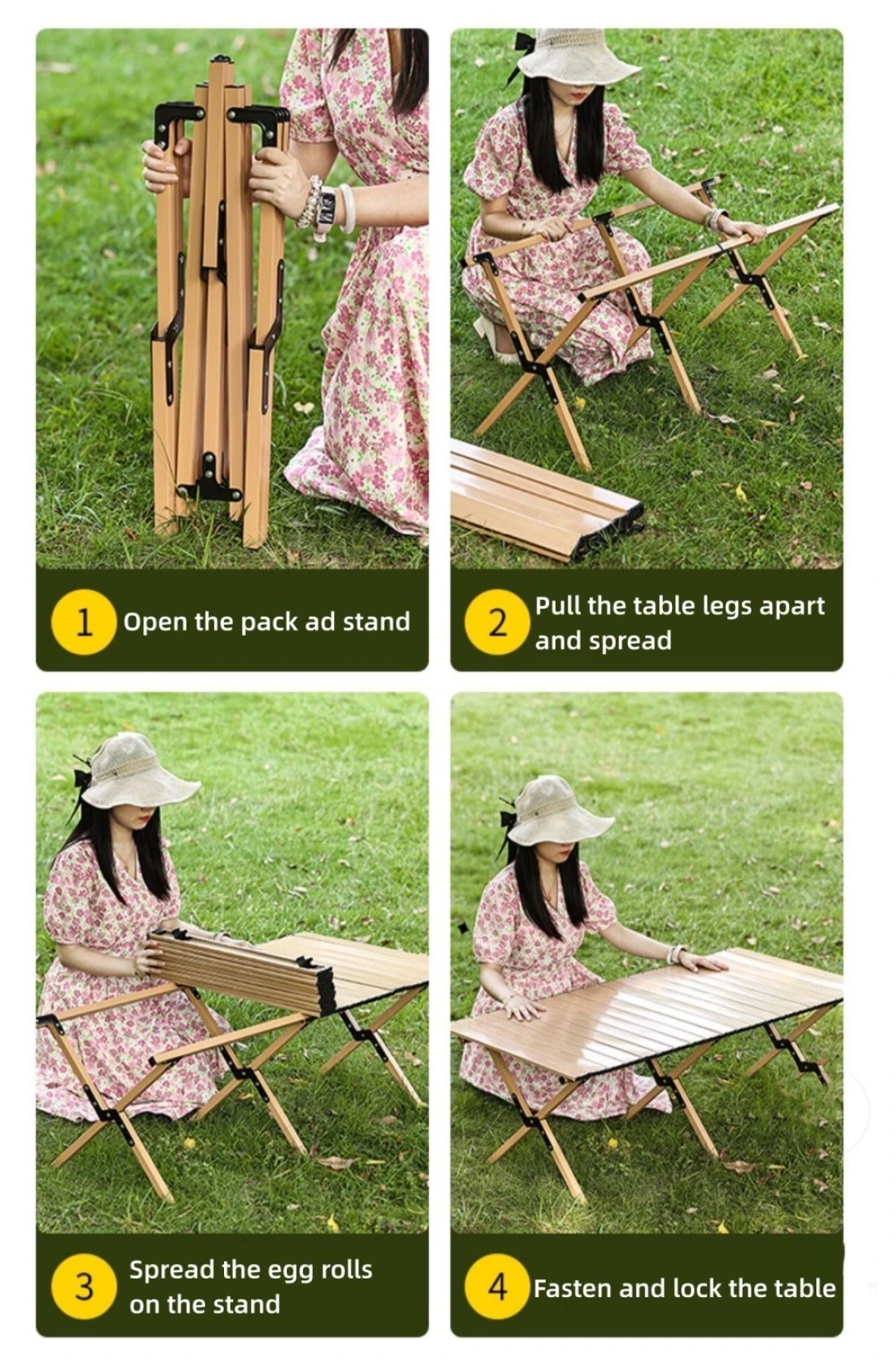 1 Open the pack ad stand

2 Pull the table legs apart and spread

3 Spread the egg rolls on the stand

4 Fasten and lock the table