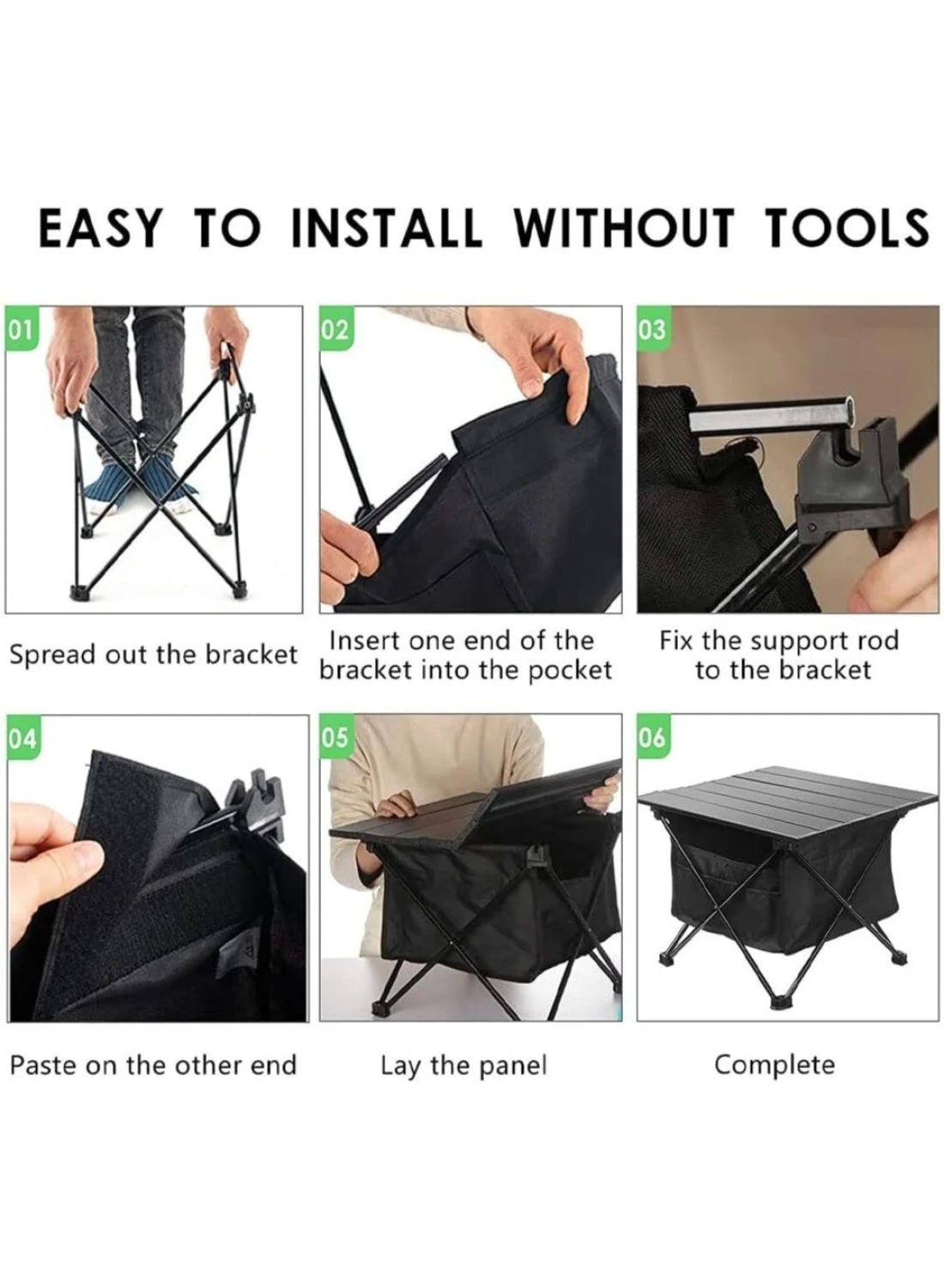 EASY TO INSTALL WITHOUT TOOLS

01

Spread out the bracket

02

Insert one end of the bracket into the pocket

03

Fix the support rod to the bracket

04

Paste on the other end

05

Lay the panel

06

Complete