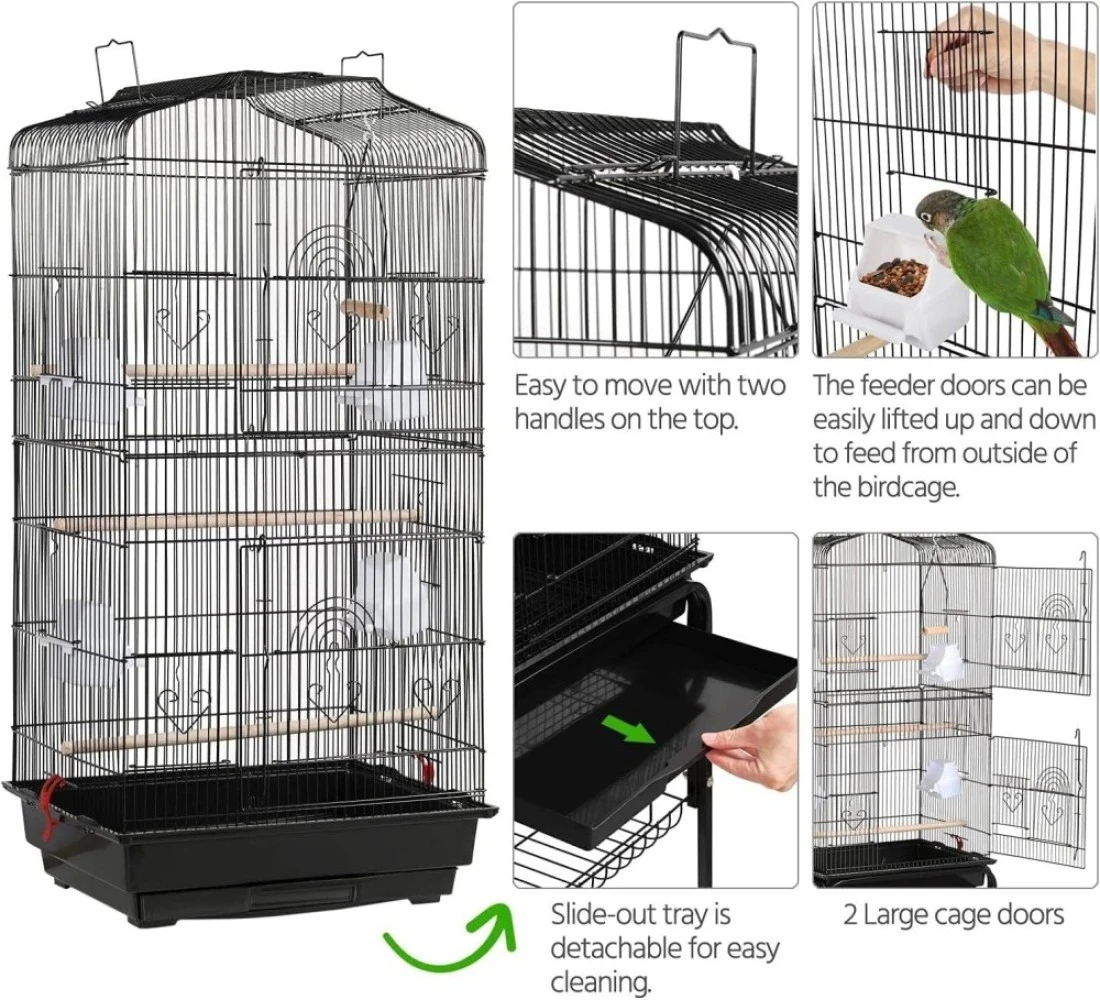 Easy to move with two handles on the top.

The feeder doors can be easily lifted up and down to feed from outside of the birdcage.

Slide-out tray is detachable for easy cleaning.

2 Large cage doors