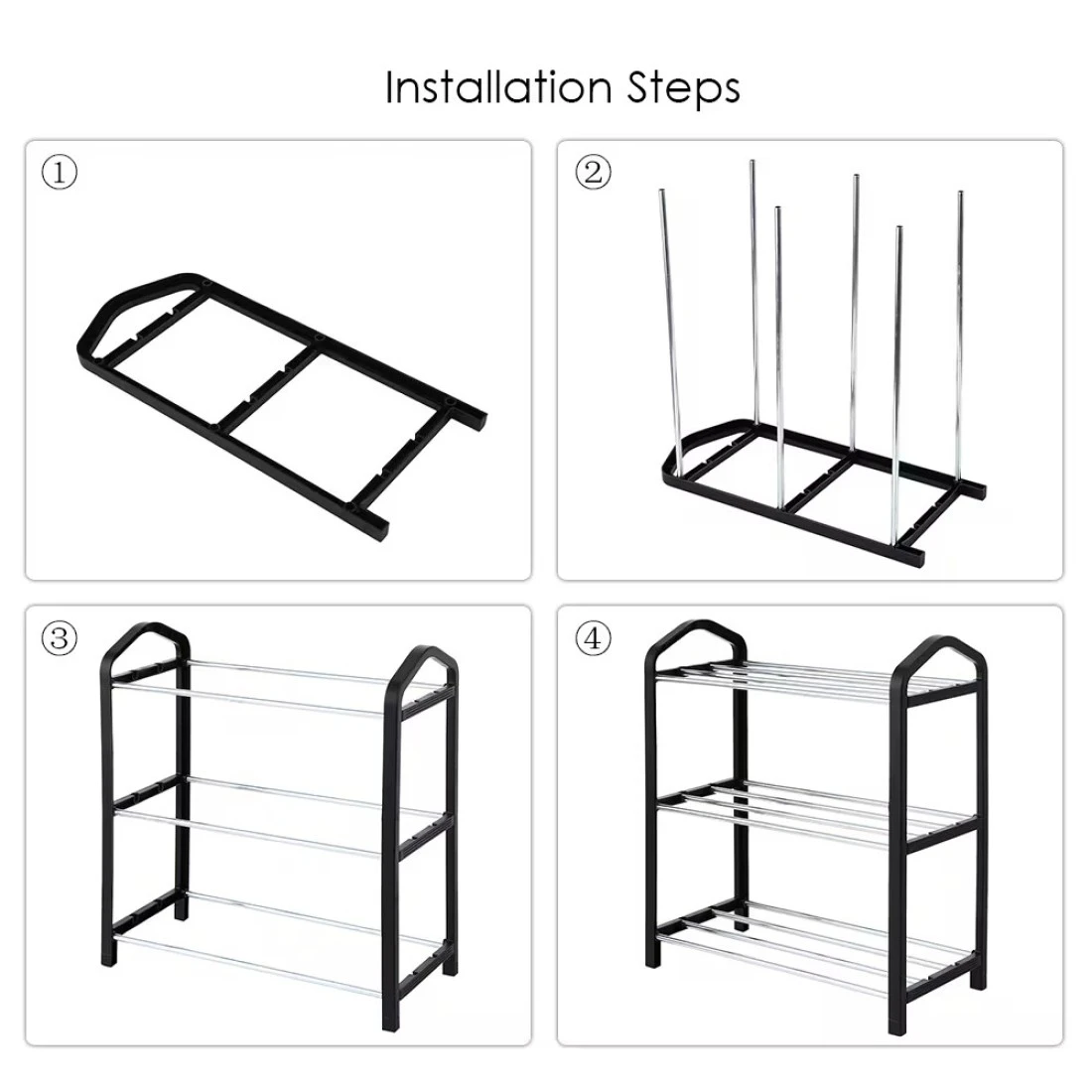 Installation Steps

①

②

③

④