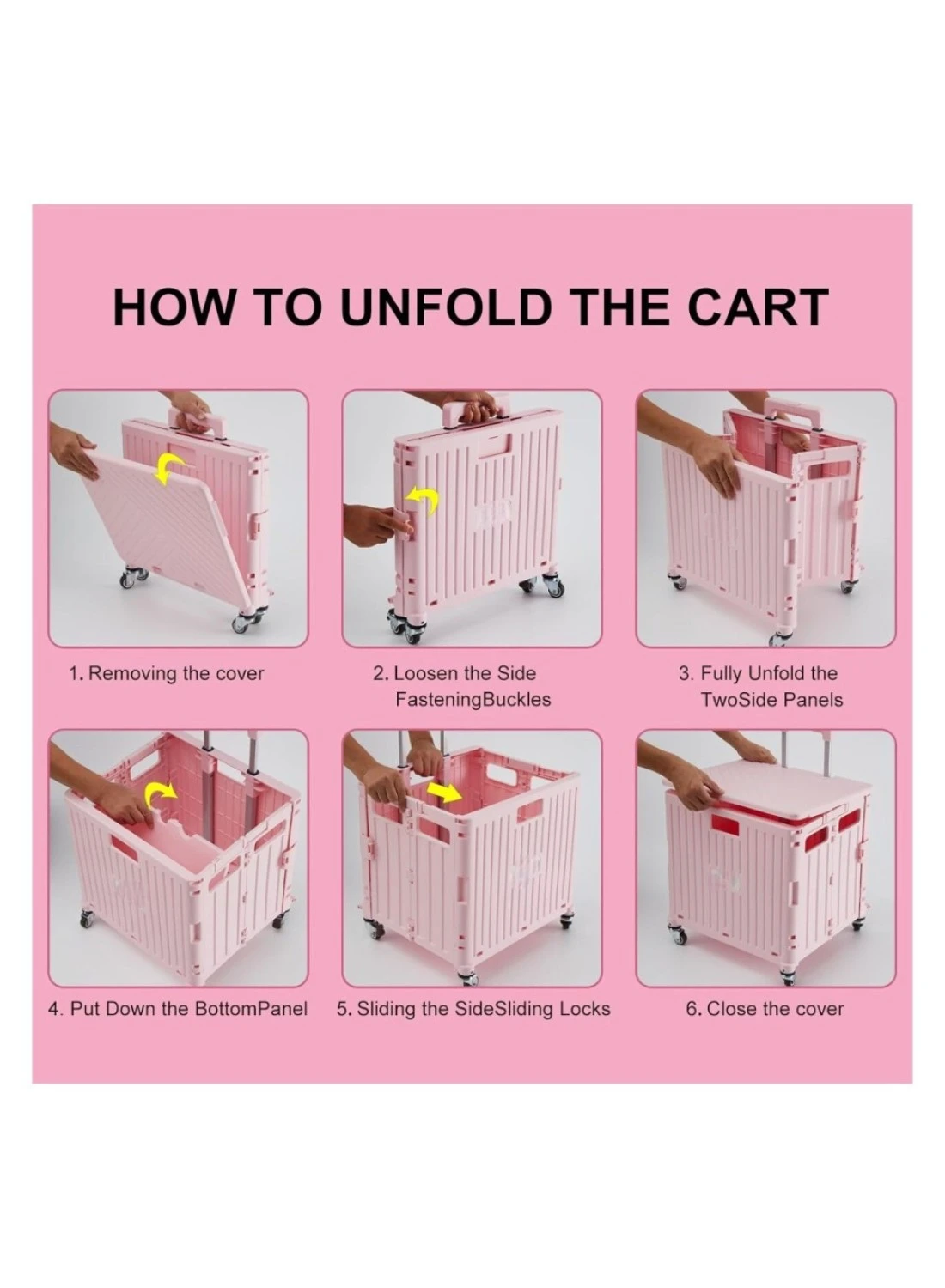 HOW TO UNFOLD THE CART

1. Removing the cover

2. Loosen the Side FasteningBuckles

3. Fully Unfold the TwoSide Panels

4. Put Down the BottomPanel

5. Sliding the SideSliding Locks

6. Close the cover