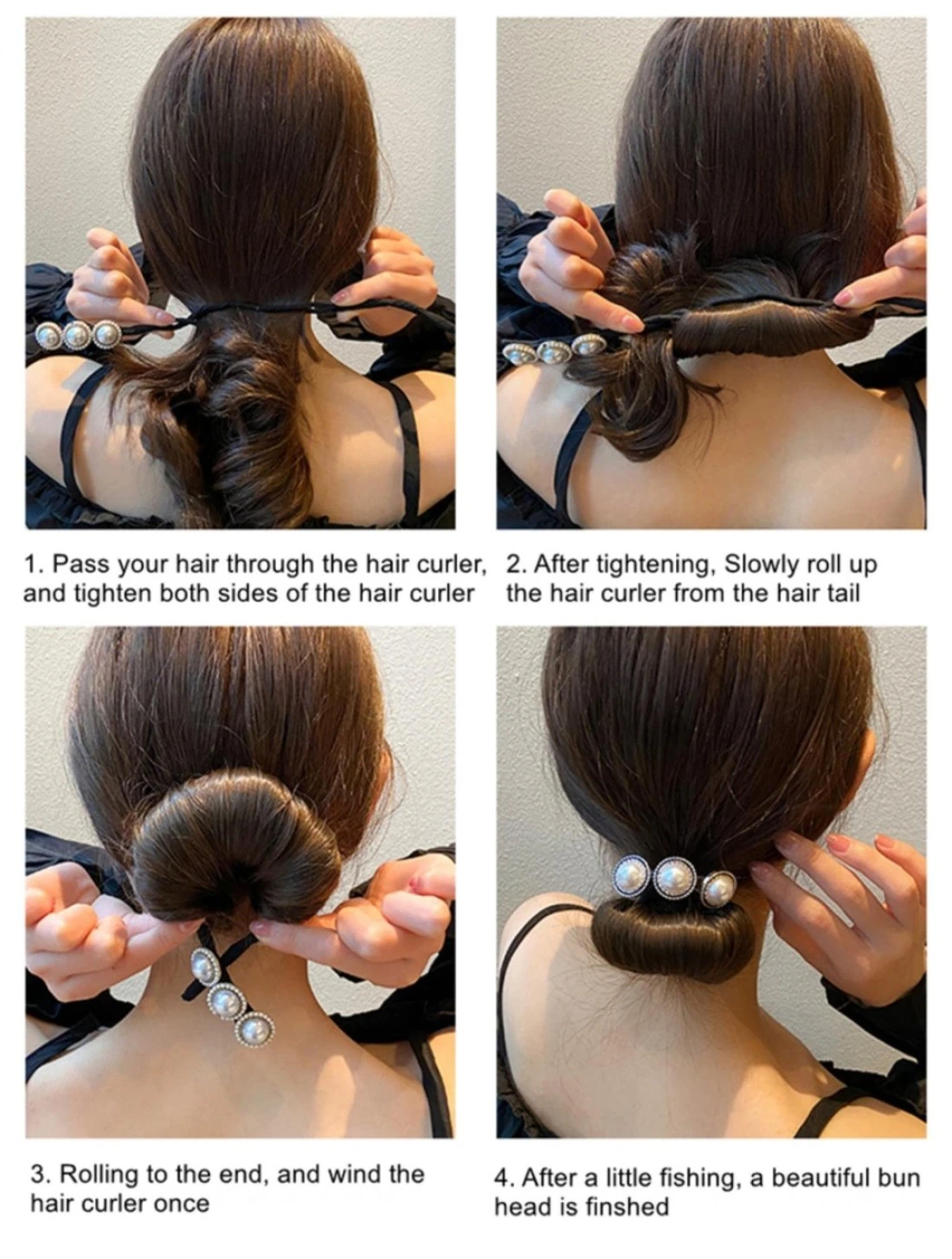 1. Pass your hair through the hair curler, and tighten both sides of the hair curler

2. After tightening, Slowly roll up the hair curler from the hair tail

3. Rolling to the end, and wind the hair curler once

4. After a little fishing, a beautiful bun head is finshed