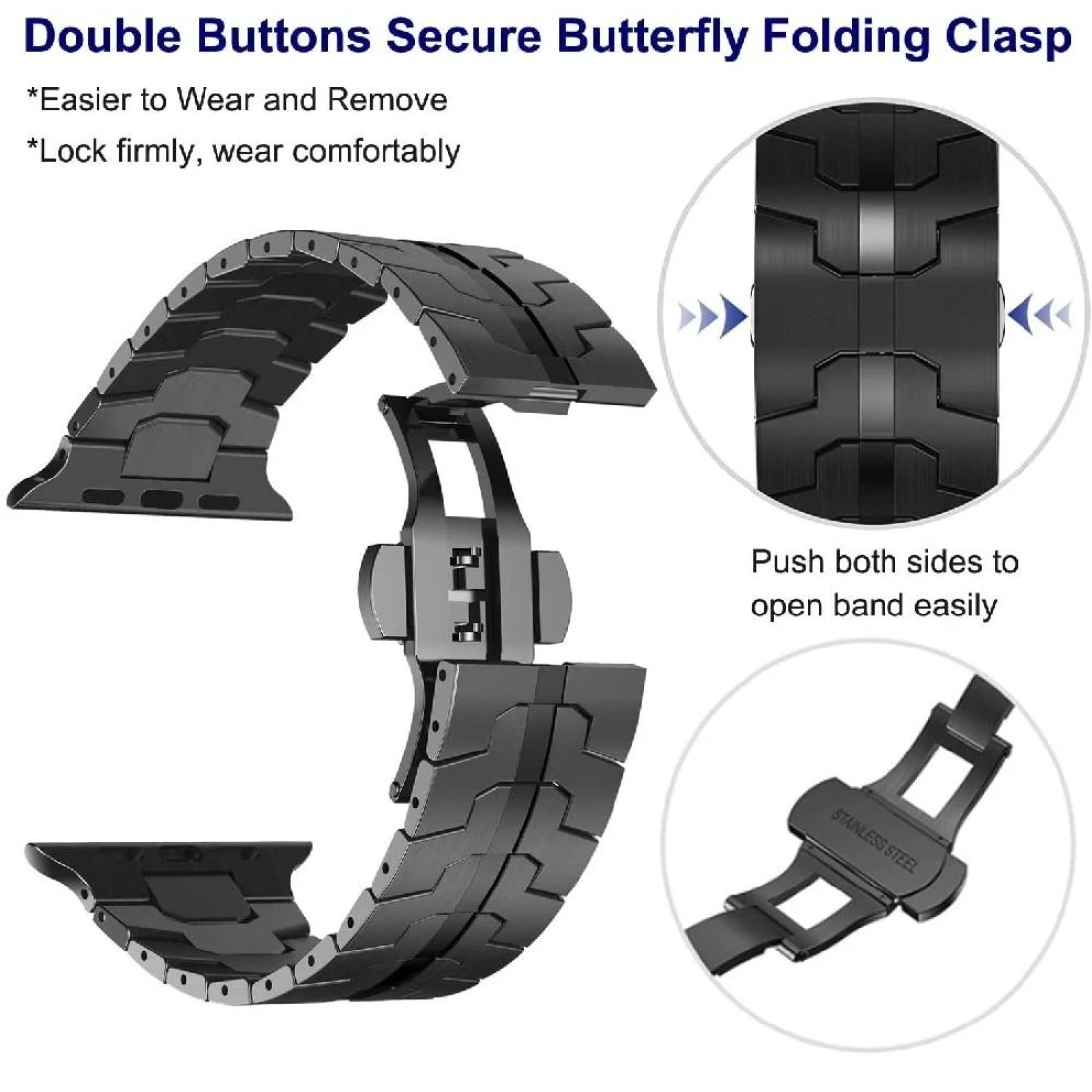 Double Buttons Secure Butterfly Folding Clasp

*Easier to Wear and Remove

*Lock firmly, wear comfortably

Push both sides to open band easily

STAINLESS STEEL