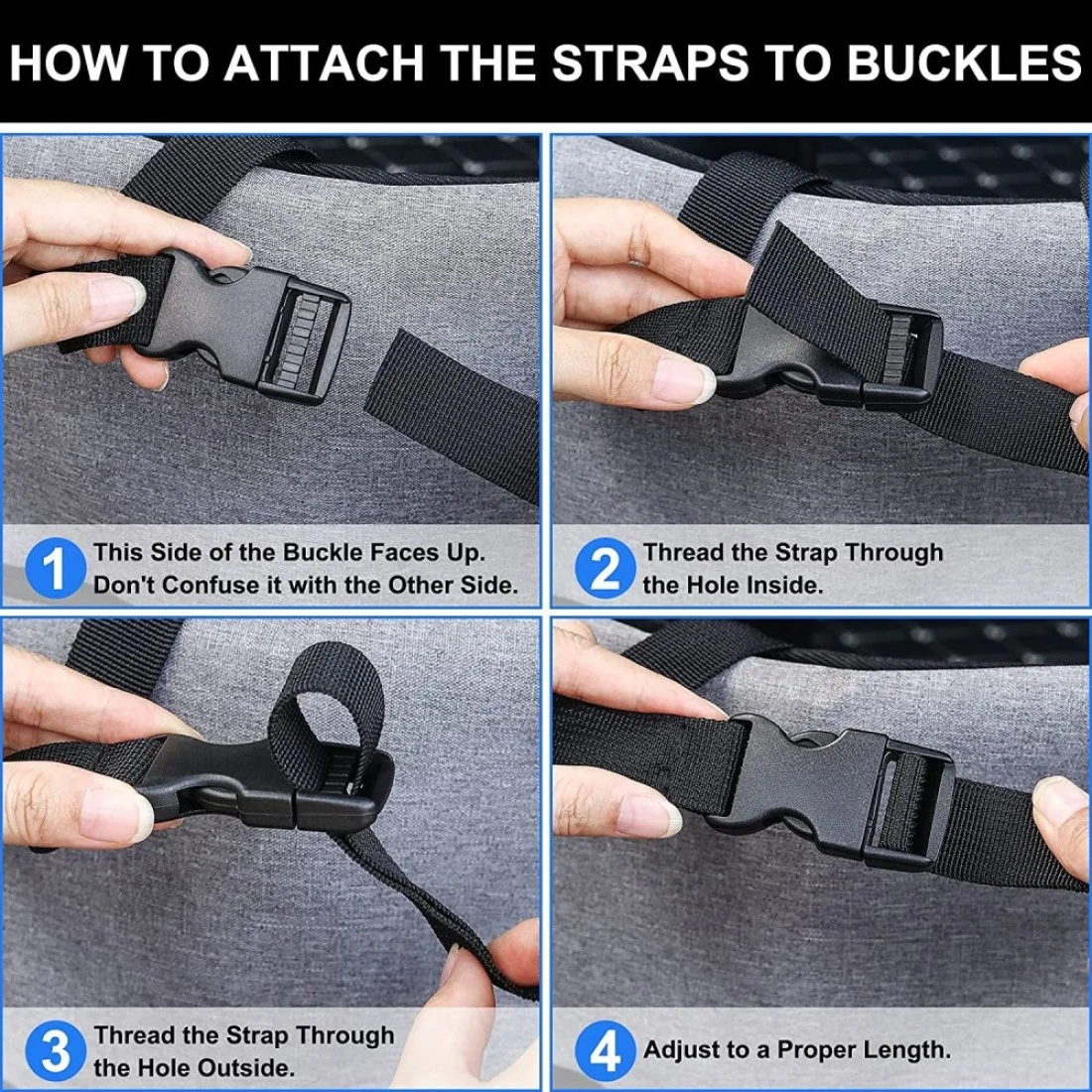 HOW TO ATTACH THE STRAPS TO BUCKLES

1 This Side of the Buckle Faces Up. Don't Confuse it with the Other Side.

2 Thread the Strap Through the Hole Inside.

3 Thread the Strap Through the Hole Outside.

4 Adjust to a Proper Length.