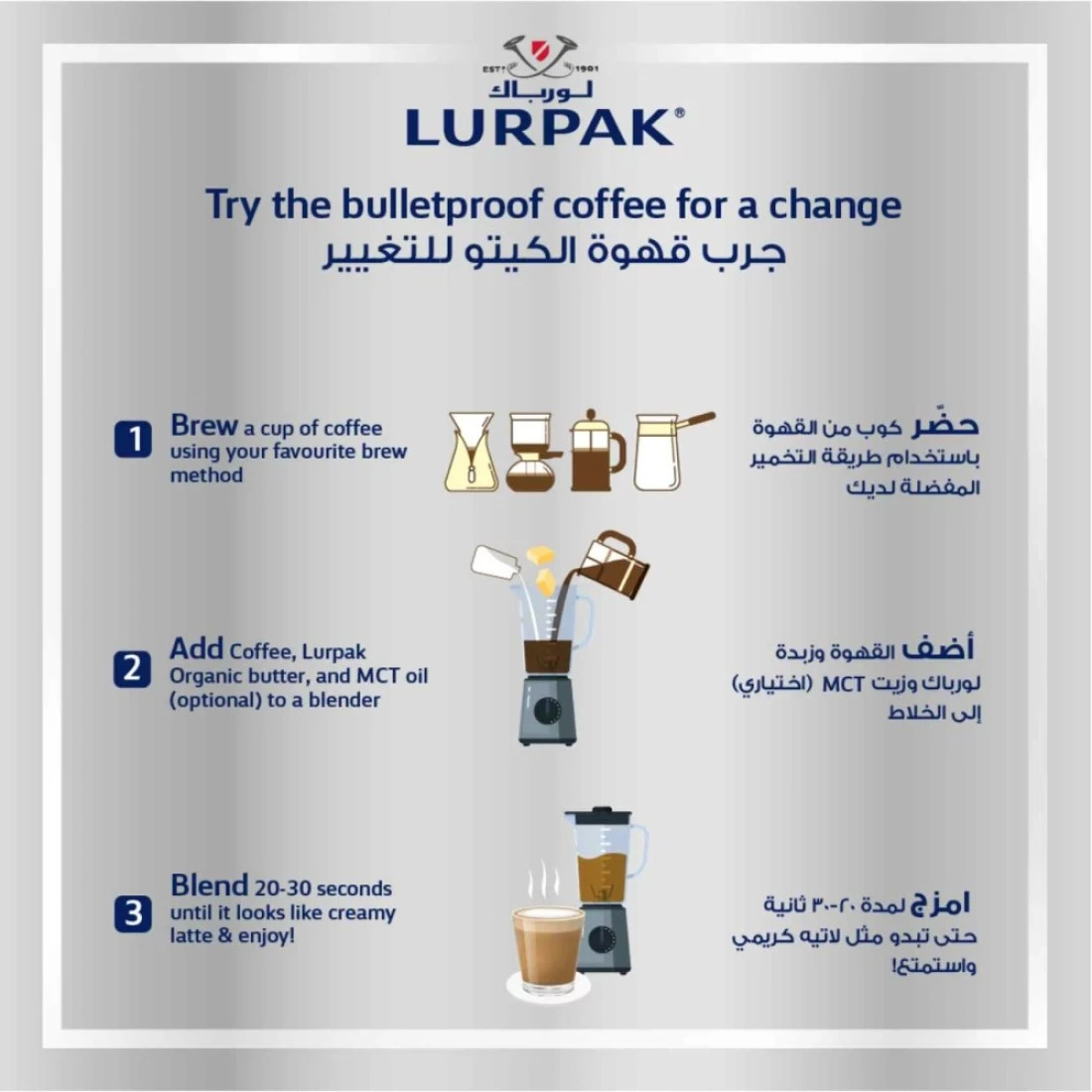 ESTD 1901
لورباك
LURPAK®

Try the bulletproof coffee for a change
جرب قهوة الكيتو للتغيير

1 Brew a cup of coffee using your favourite brew method

حضّر كوب من القهوة باستخدام طريقة التخمير المفضلة لديك

2 Add Coffee, Lurpak Organic butter, and MCT oil (optional) to a blender

أضف القهوة وزبدة لورباك وزيت MCT (اختياري) إلى الخلاط

3 Blend 20-30 seconds until it looks like creamy latte & enjoy!

امزج لمدة ٢٠-٣٠ ثانية حتى تبدو مثل لاتيه كريمي واستمتع!