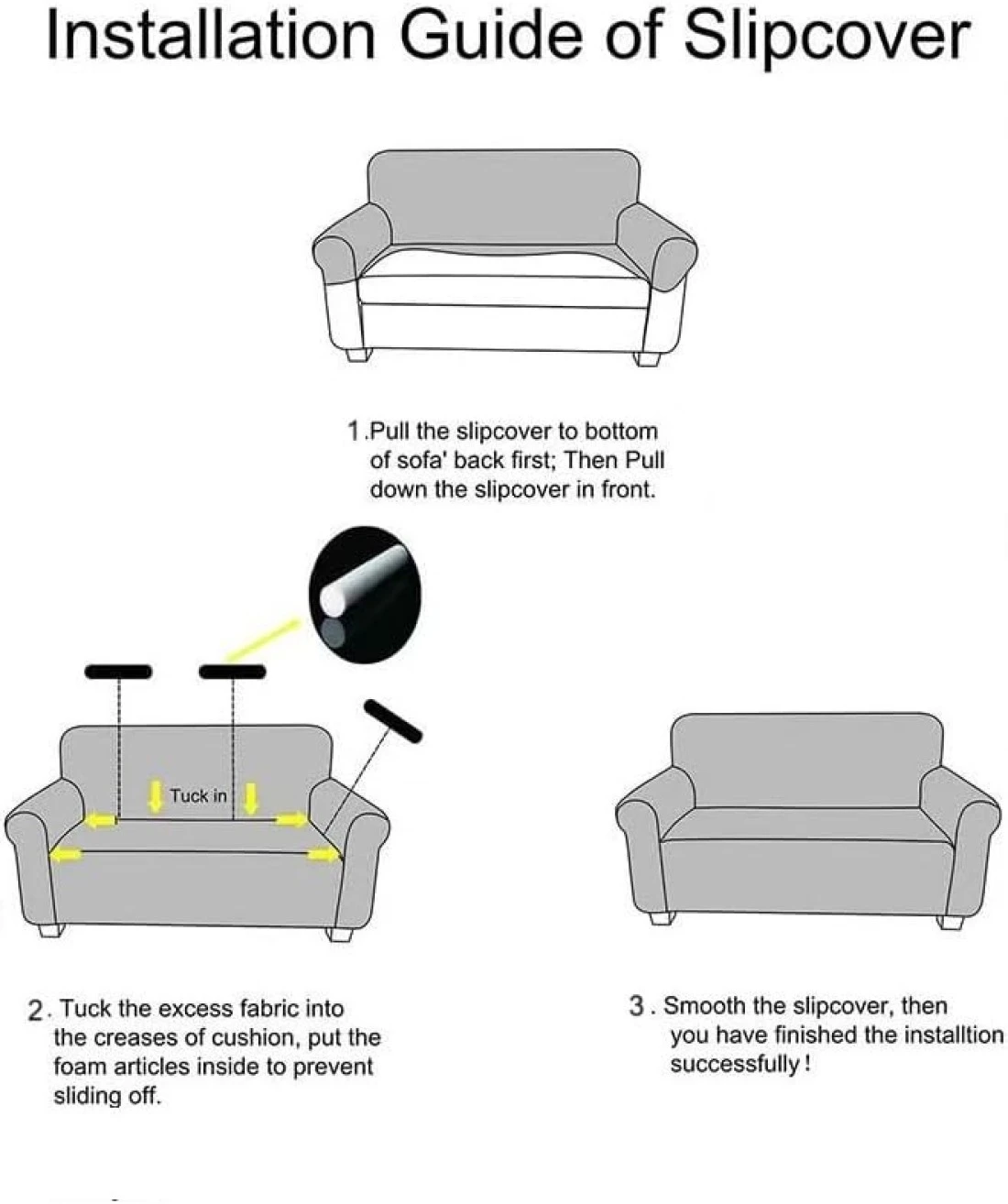 Installation Guide of Slipcover

1.Pull the slipcover to bottom of sofa' back first; Then Pull down the slipcover in front.

Tuck in

2. Tuck the excess fabric into the creases of cushion, put the foam articles inside to prevent sliding off.

3. Smooth the slipcover, then you have finished the installtion successfully!