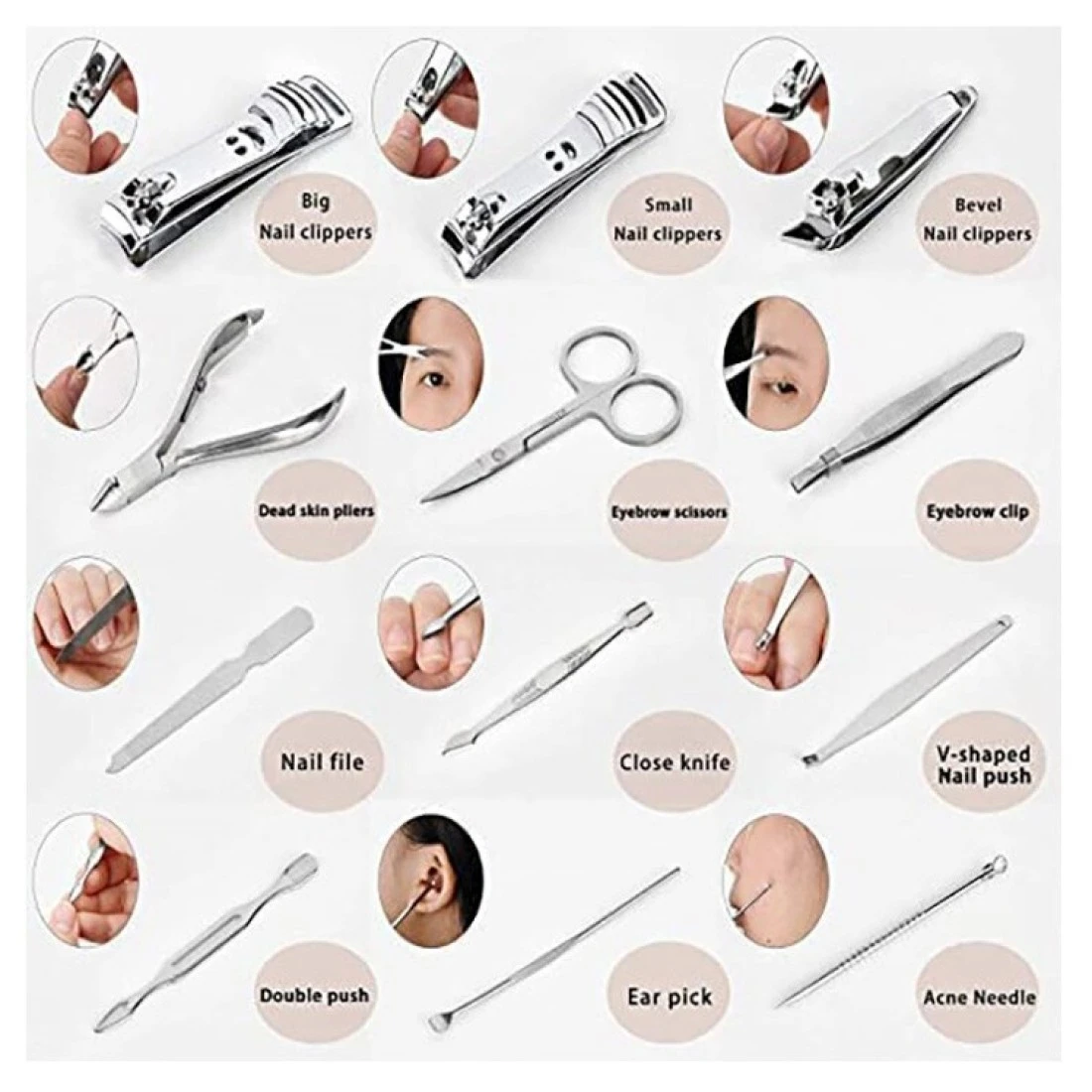 Big
Nail clippers

Small
Nail clippers

Bevel
Nail clippers

Dead skin pliers

Eyebrow scissors

Eyebrow clip

Nail file

Close knife

V-shaped
Nail push

Double push

Ear pick

Acne Needle