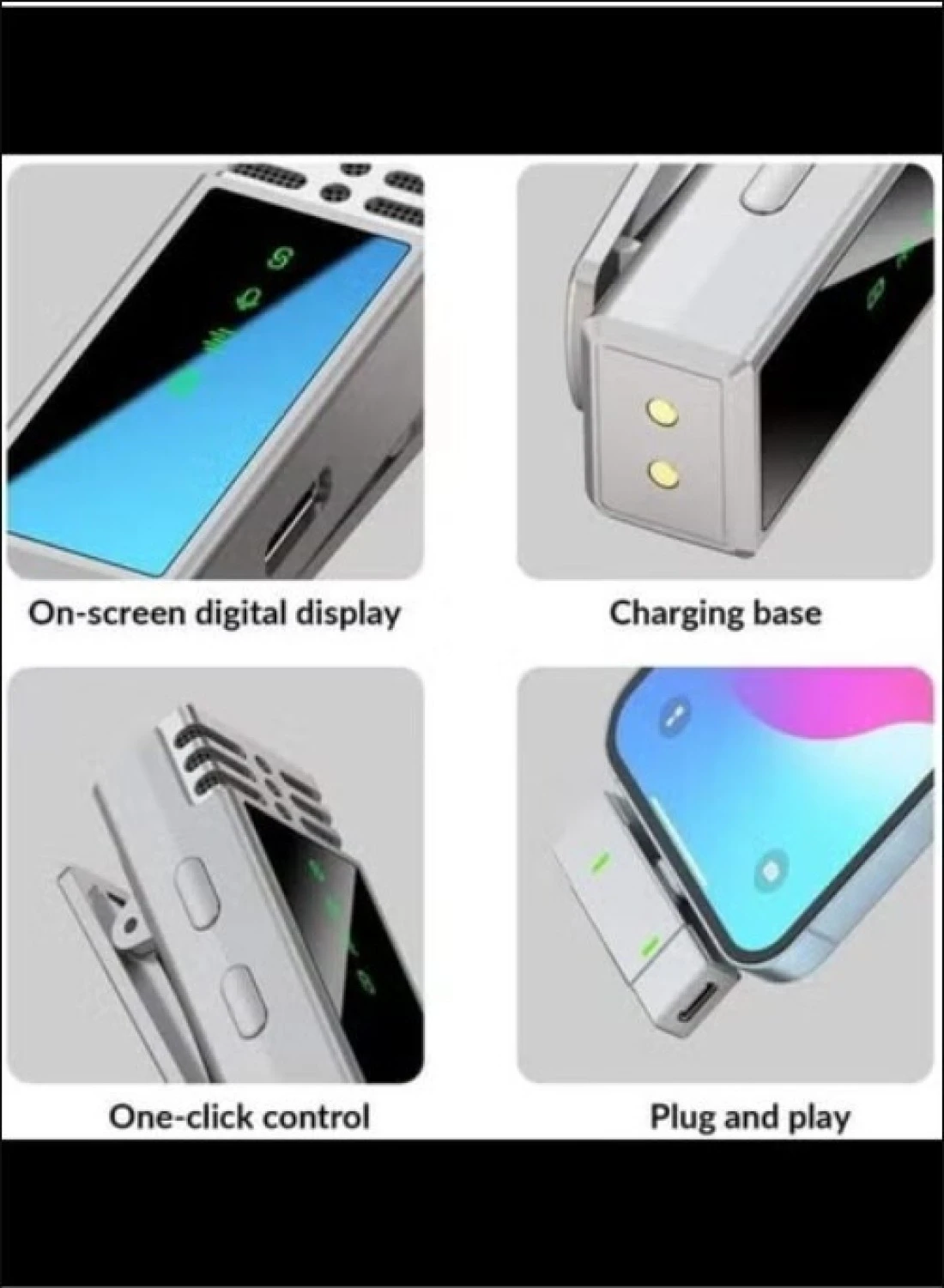 On-screen digital display

Charging base

One-click control

Plug and play