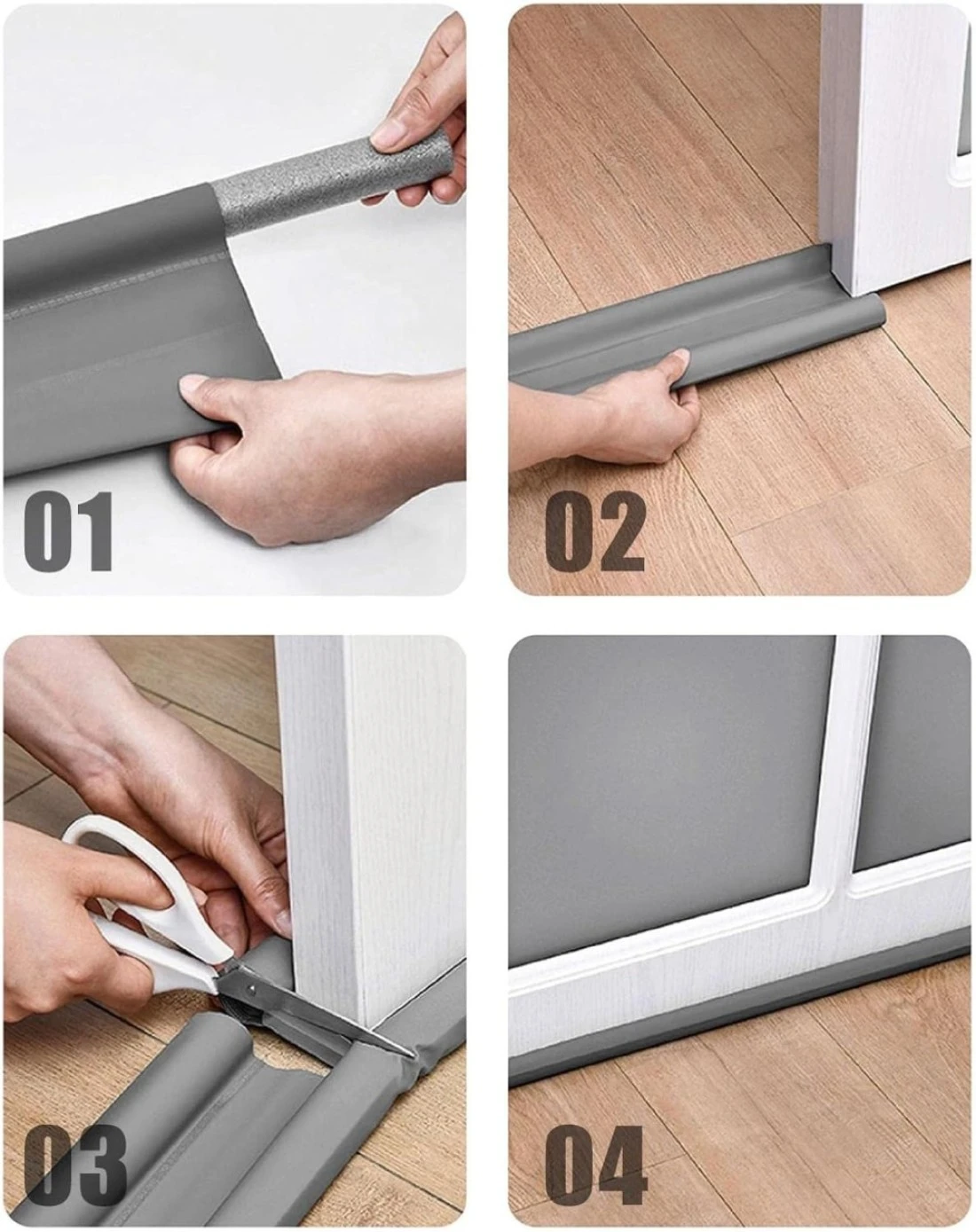 01

02

03

04