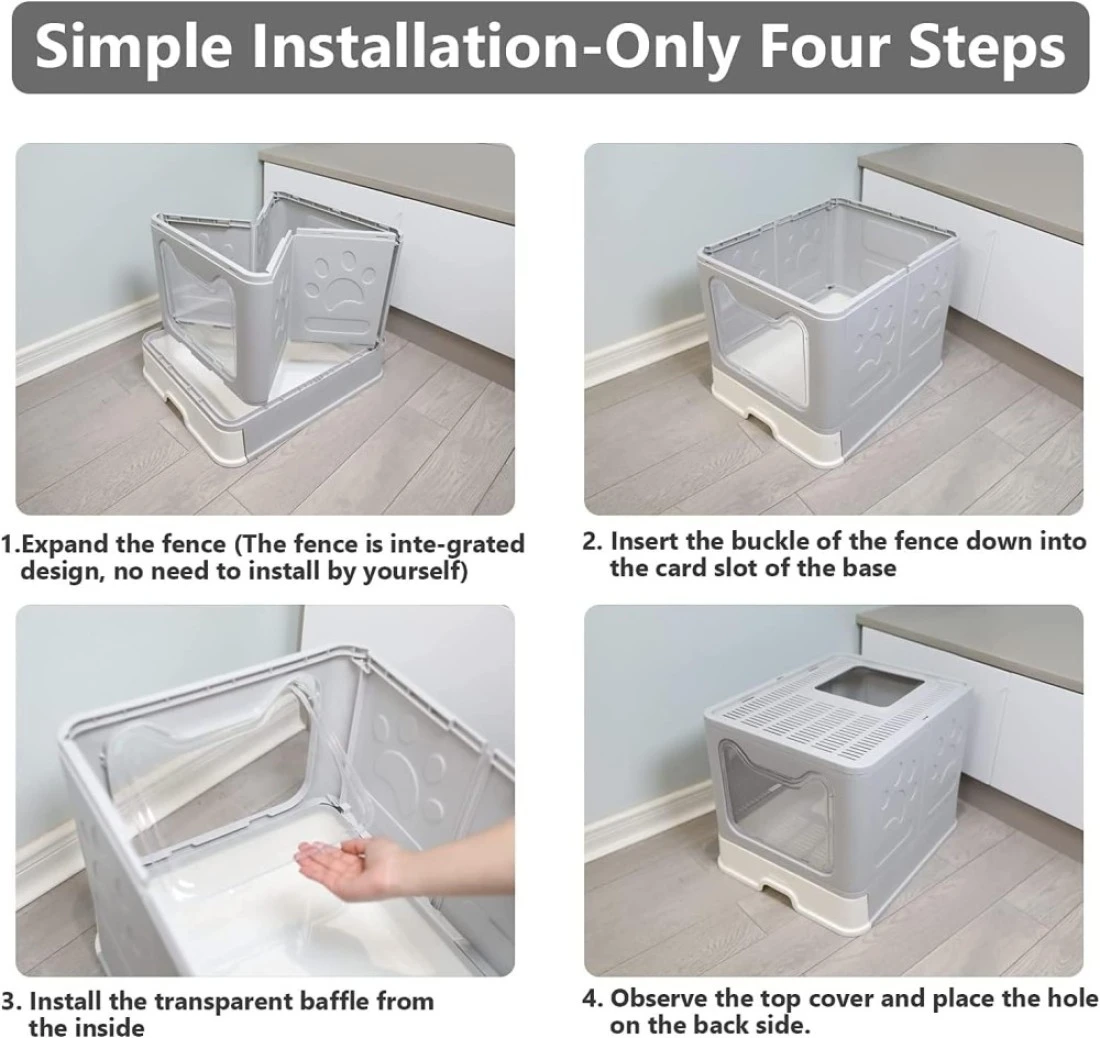 Simple Installation-Only Four Steps

1.Expand the fence (The fence is inte-grated design, no need to install by yourself)

2. Insert the buckle of the fence down into the card slot of the base

3. Install the transparent baffle from the inside

4. Observe the top cover and place the hole on the back side.