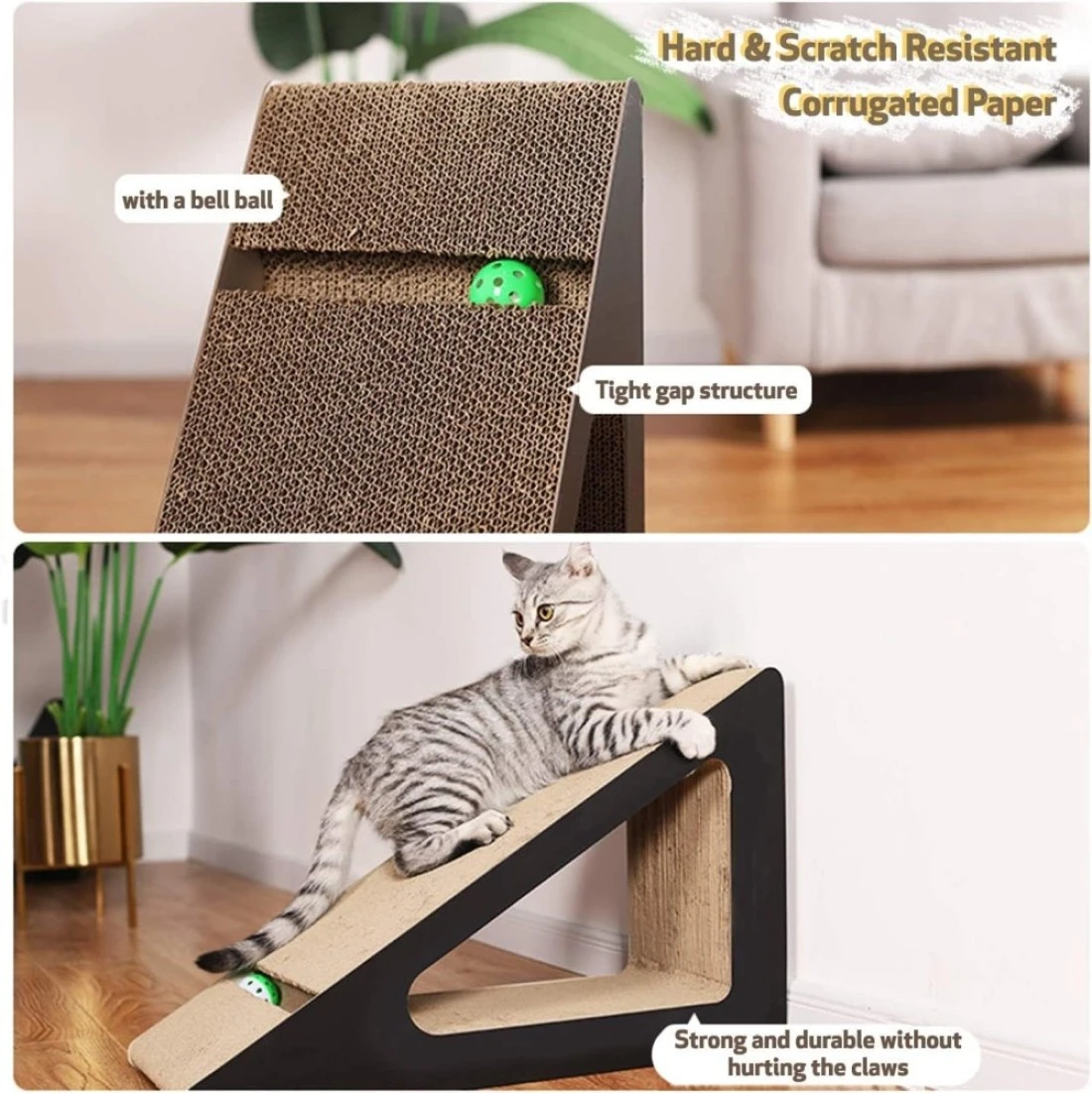 Hard & Scratch Resistant Corrugated Paper

with a bell ball

Tight gap structure

Strong and durable without hurting the claws