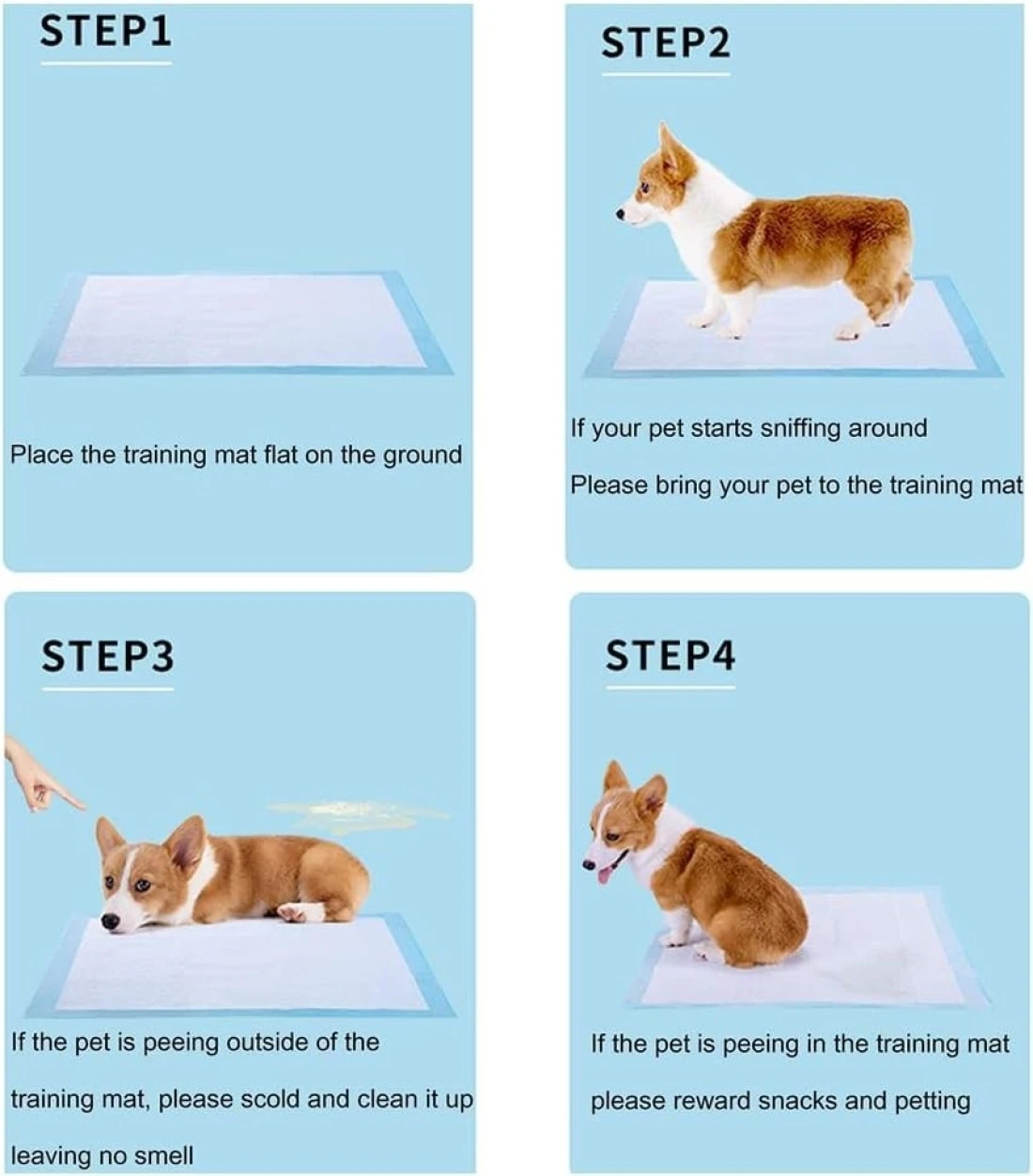 STEP1

Place the training mat flat on the ground

STEP2

If your pet starts sniffing around

Please bring your pet to the training mat

STEP3

If the pet is peeing outside of the training mat, please scold and clean it up leaving no smell

STEP4

If the pet is peeing in the training mat please reward snacks and petting