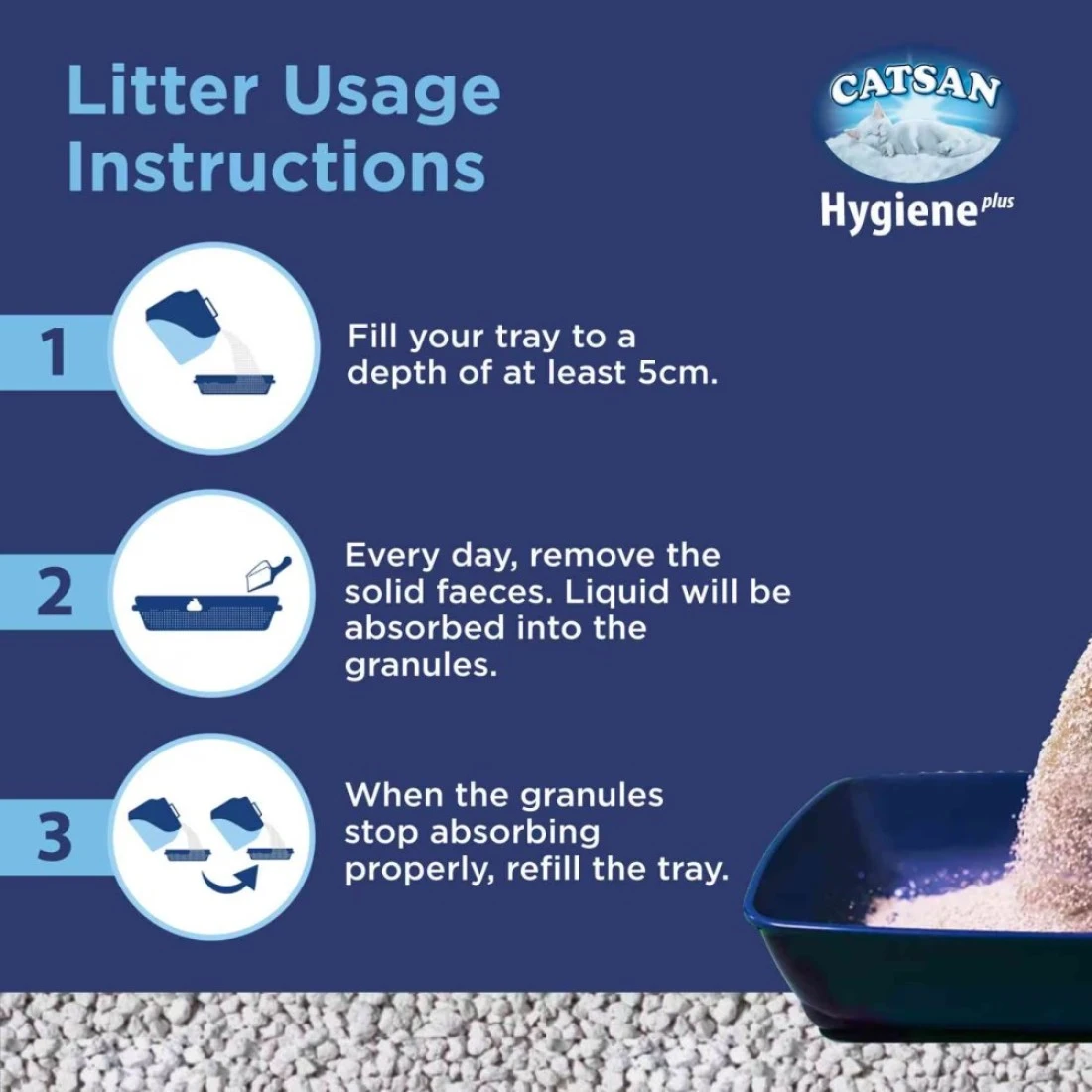 Litter Usage Instructions

CATSAN

Hygiene plus

1

Fill your tray to a depth of at least 5cm.

2

Every day, remove the solid faeces. Liquid will be absorbed into the granules.

3

When the granules stop absorbing properly, refill the tray.