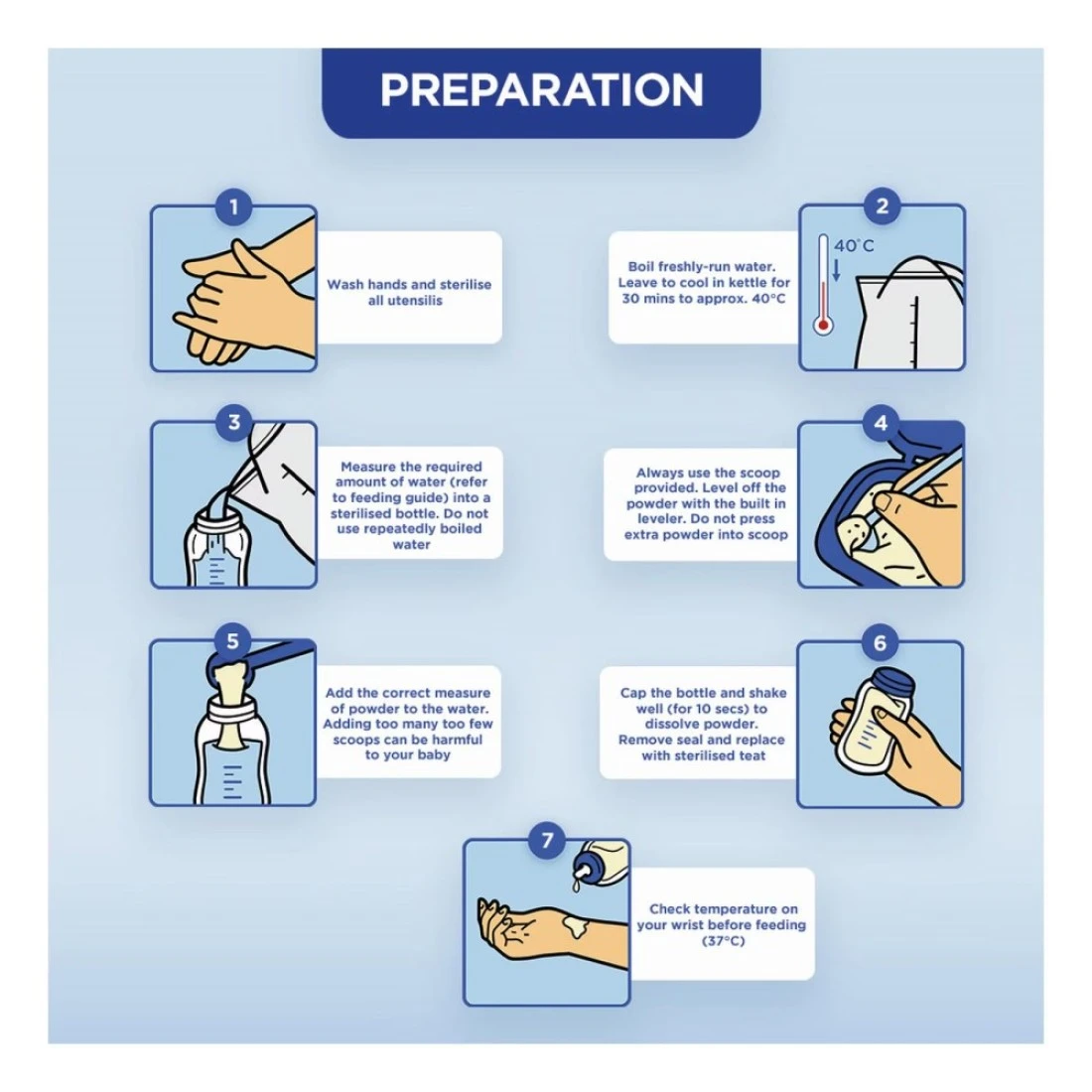 PREPARATION

1

Wash hands and sterilise all utensilis

2

40°C

Boil freshly-run water. Leave to cool in kettle for 30 mins to approx. 40°C

3

Measure the required amount of water (refer to feeding guide) into a sterilised bottle. Do not use repeatedly boiled water

4

Always use the scoop provided. Level off the powder with the built in leveler. Do not press extra powder into scoop

5

Add the correct measure of powder to the water. Adding too many too few scoops can be harmful to your baby

6

Cap the bottle and shake well (for 10 secs) to dissolve powder. Remove seal and replace with sterilised teat

7

Check temperature on your wrist before feeding (37°C)