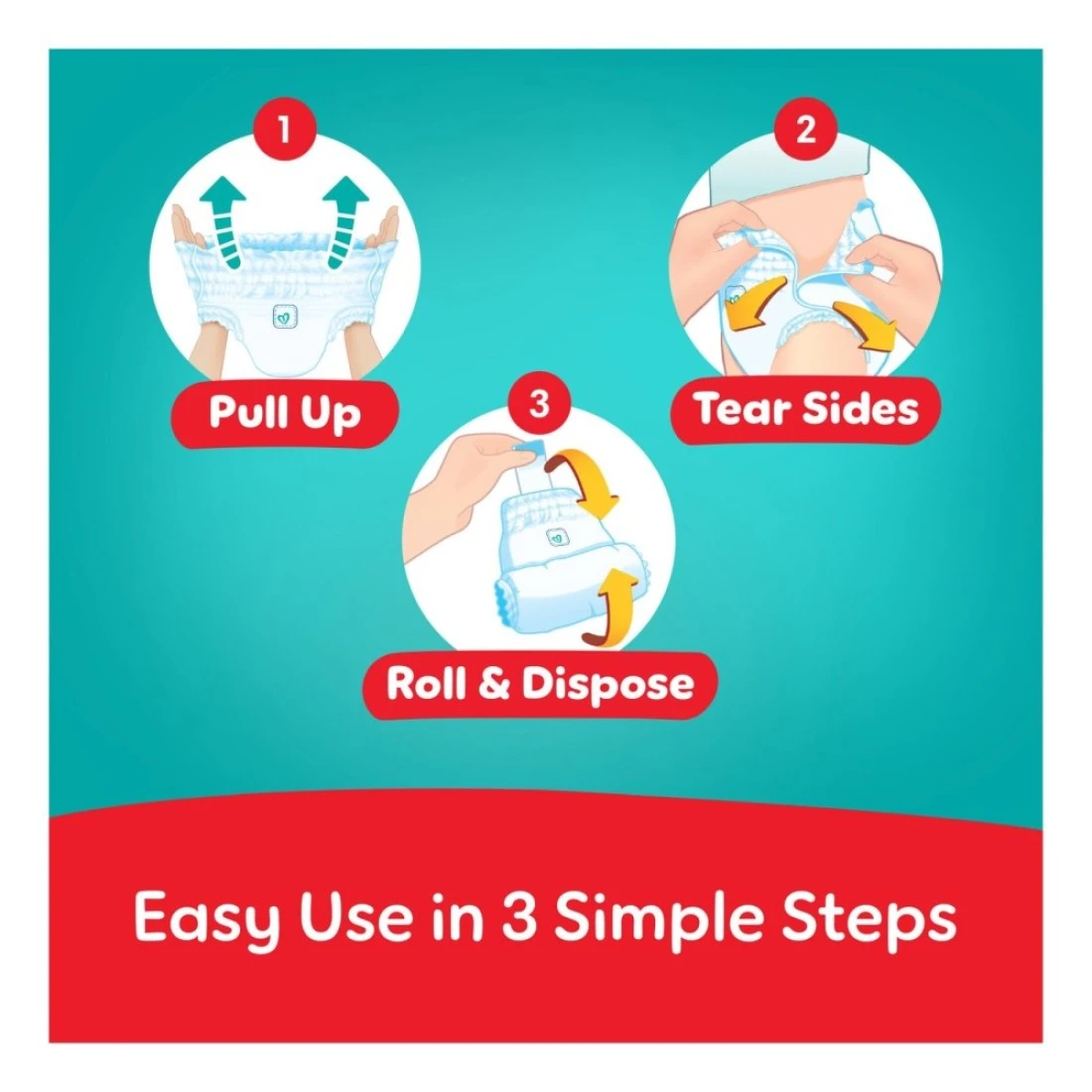 1

Pull Up

2

Tear Sides

3

Roll & Dispose

Easy Use in 3 Simple Steps