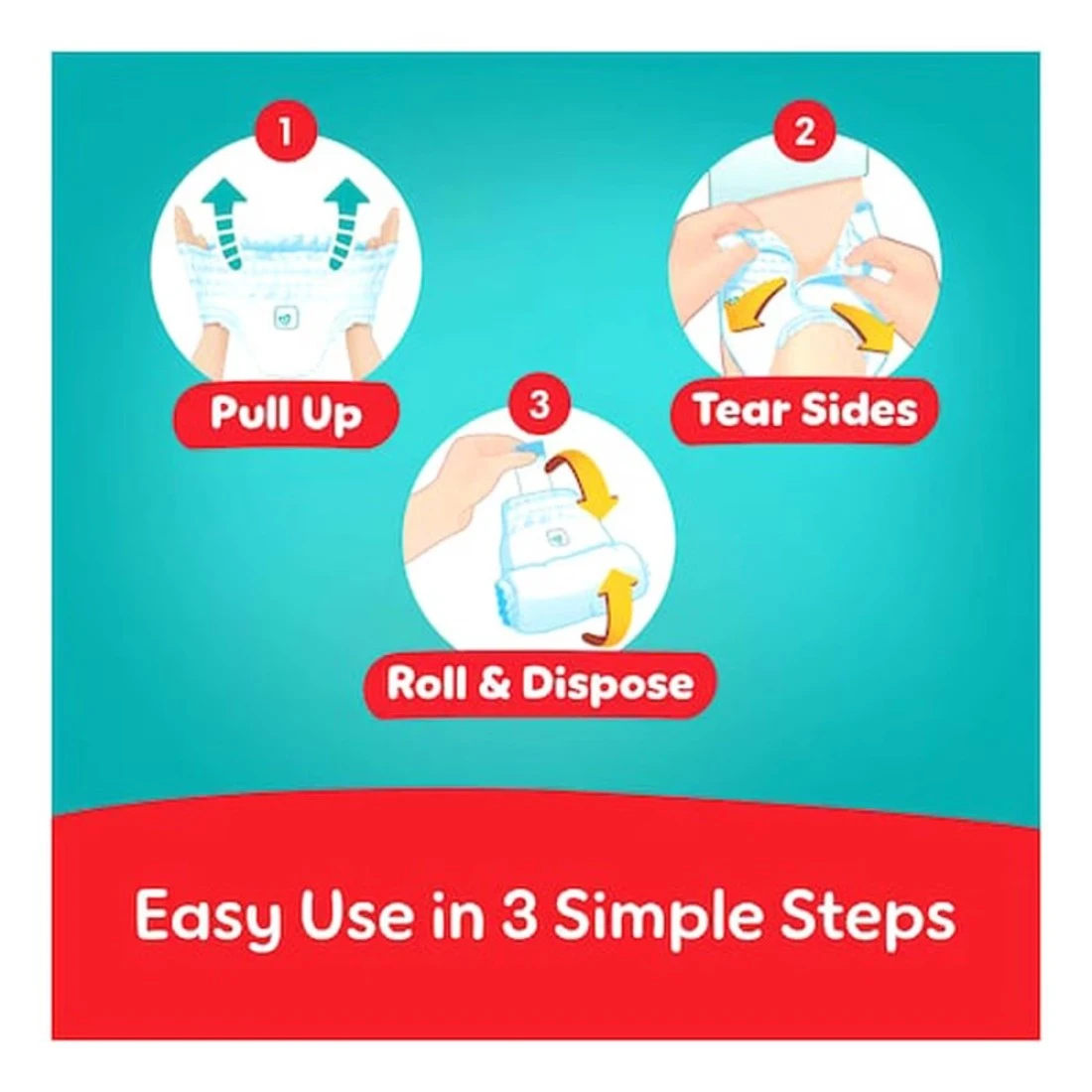 1

Pull Up

2

Tear Sides

3

Roll & Dispose

Easy Use in 3 Simple Steps