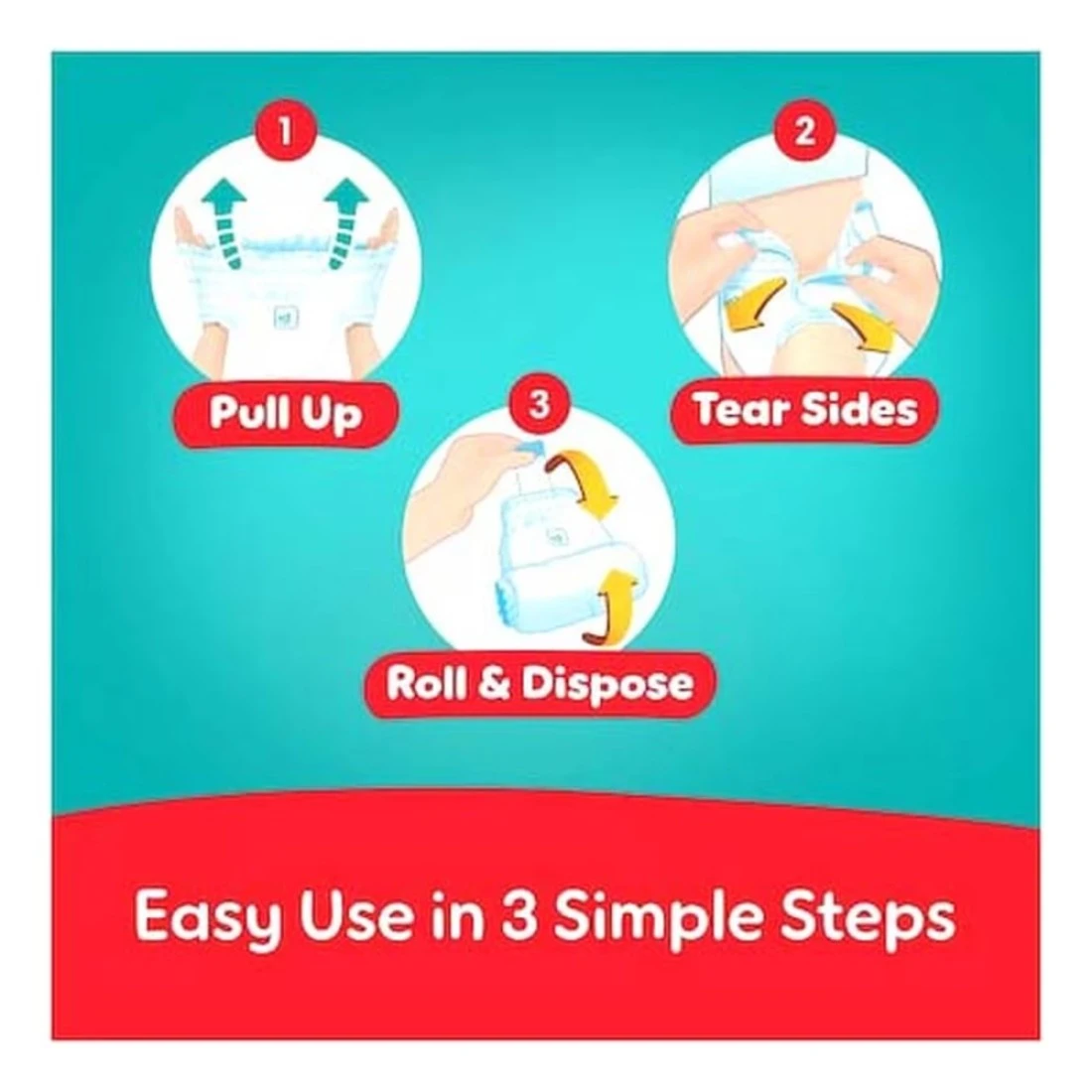 1

Pull Up

2

Tear Sides

3

Roll & Dispose

Easy Use in 3 Simple Steps