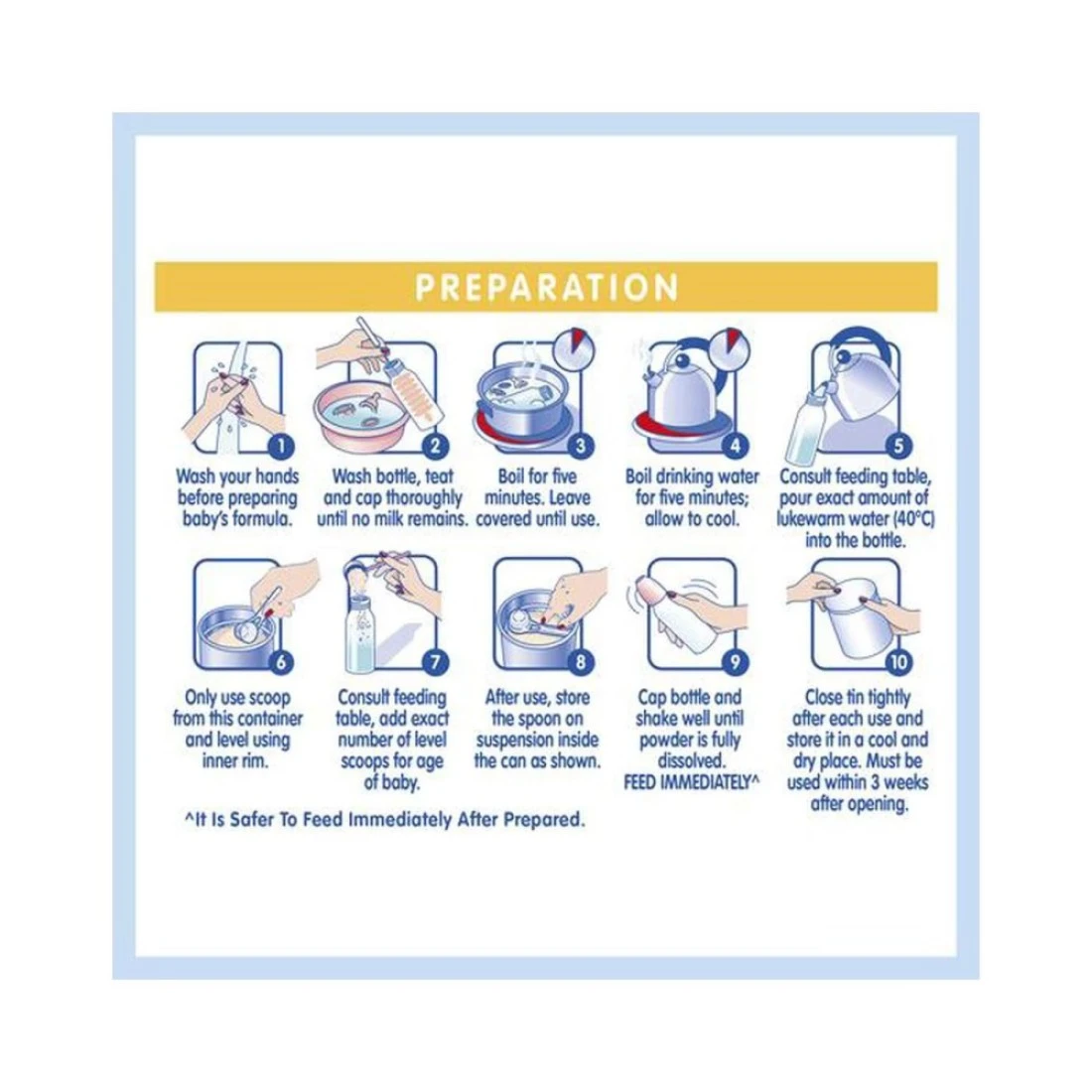 PREPARATION

1
Wash your hands before preparing baby's formula.

2
Wash bottle, teat and cap thoroughly until no milk remains.

3
Boil for five minutes. Leave covered until use.

4
Boil drinking water for five minutes; allow to cool.

5
Consult feeding table, pour exact amount of lukewarm water (40°C) into the bottle.

6
Only use scoop from this container and level using inner rim.

7
Consult feeding table, add exact number of level scoops for age of baby.

8
After use, store the spoon on suspension inside the can as shown.

9
Cap bottle and shake well until powder is fully dissolved.
FEED IMMEDIATELY^

10
Close tin tightly after each use and store it in a cool and dry place. Must be used within 3 weeks after opening.

^It Is Safer To Feed Immediately After Prepared.