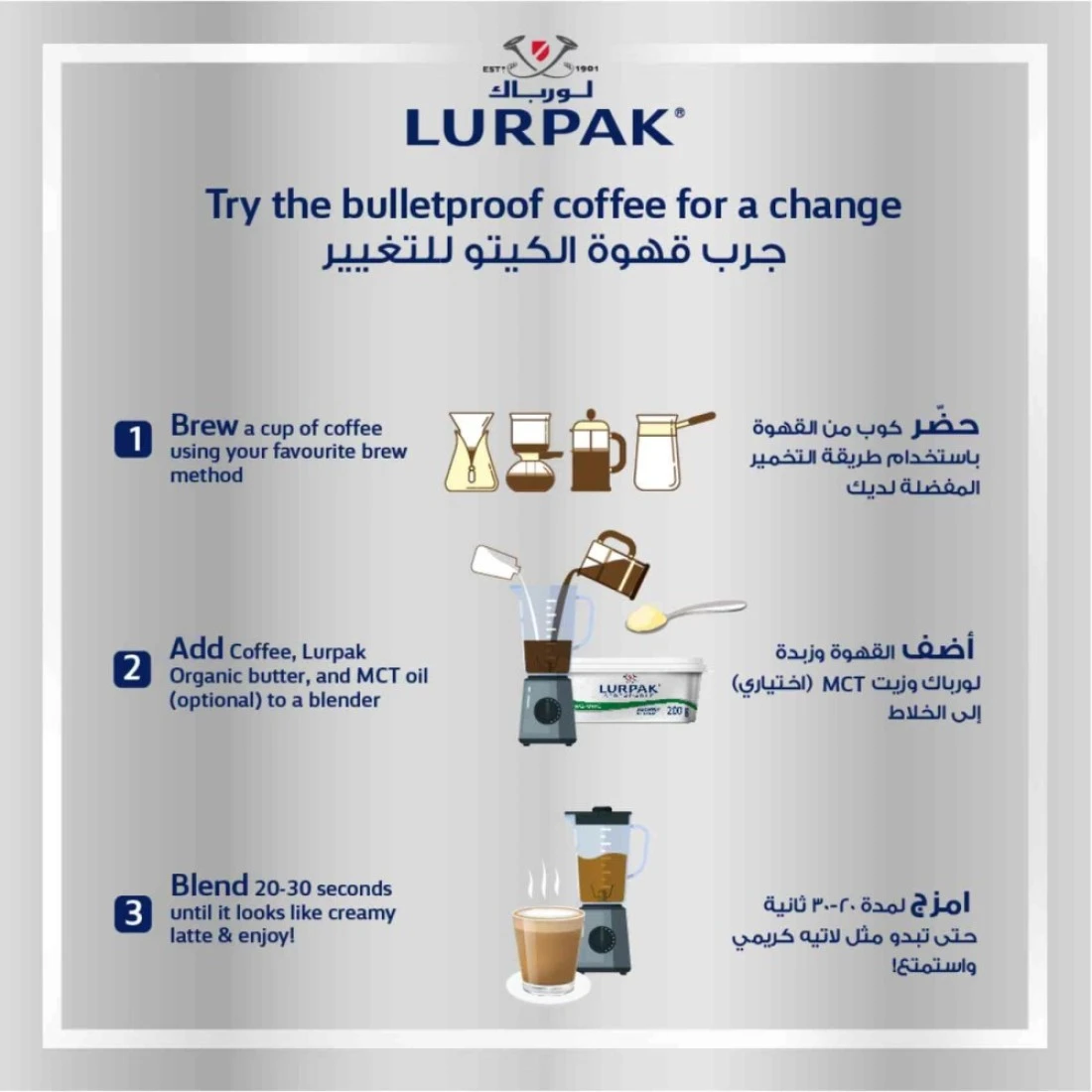 ESTD 1901
لورباك
LURPAK®

Try the bulletproof coffee for a change
جرب قهوة الكيتو للتغيير

1 Brew a cup of coffee using your favourite brew method

حضّر كوب من القهوة باستخدام طريقة التخمير المفضلة لديك

2 Add Coffee, Lurpak Organic butter, and MCT oil (optional) to a blender

LURPAK
200

أضف القهوة وزبدة لورباك وزيت MCT (اختياري) إلى الخلاط

3 Blend 20-30 seconds until it looks like creamy latte & enjoy!

امزج لمدة ٢٠-٣٠ ثانية حتى تبدو مثل لاتيه كريمي واستمتع!